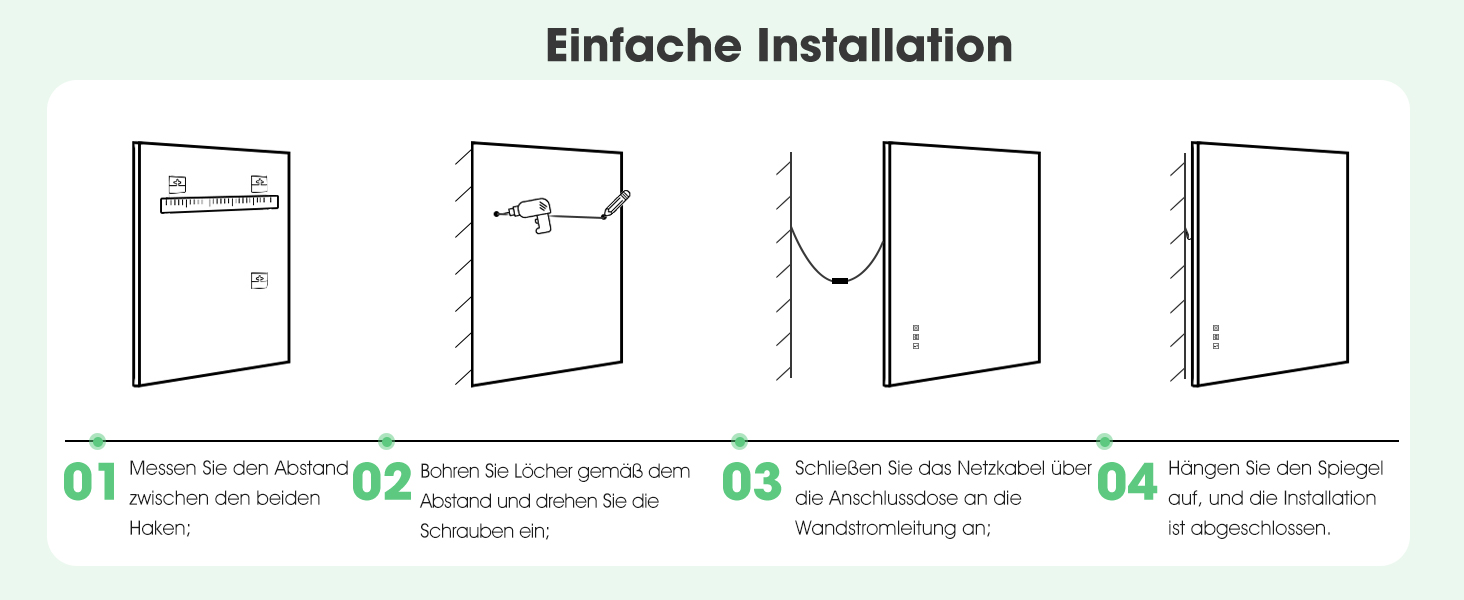 Einfache Installation

01 Messen Sie den Abstand zwischen den beiden Haken;

02 Bohren Sie Löcher gemäß dem Abstand und drehen Sie die Schrauben ein;

03 Schließen Sie das Netzkabel über die Anschlussdose an die Wandstromleitung an;

04 Hängen Sie den Spiegel auf, und die Installation ist abgeschlossen.