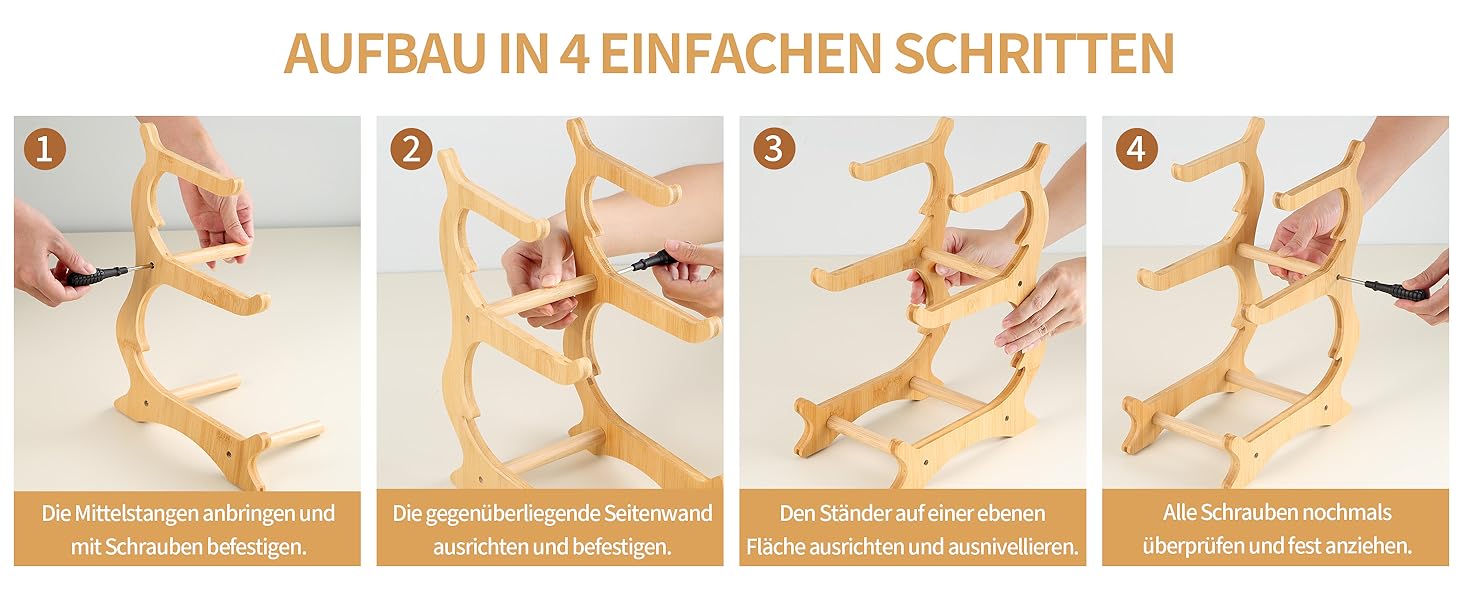 AUFBAU IN 4 EINFACHEN SCHRITTEN

1

Die Mittelstangen anbringen und mit Schrauben befestigen.

2

Die gegenüberliegende Seitenwand ausrichten und befestigen.

3

Den Ständer auf einer ebenen Fläche ausrichten und ausnivellieren.

4

Alle Schrauben nochmals überprüfen und fest anziehen.