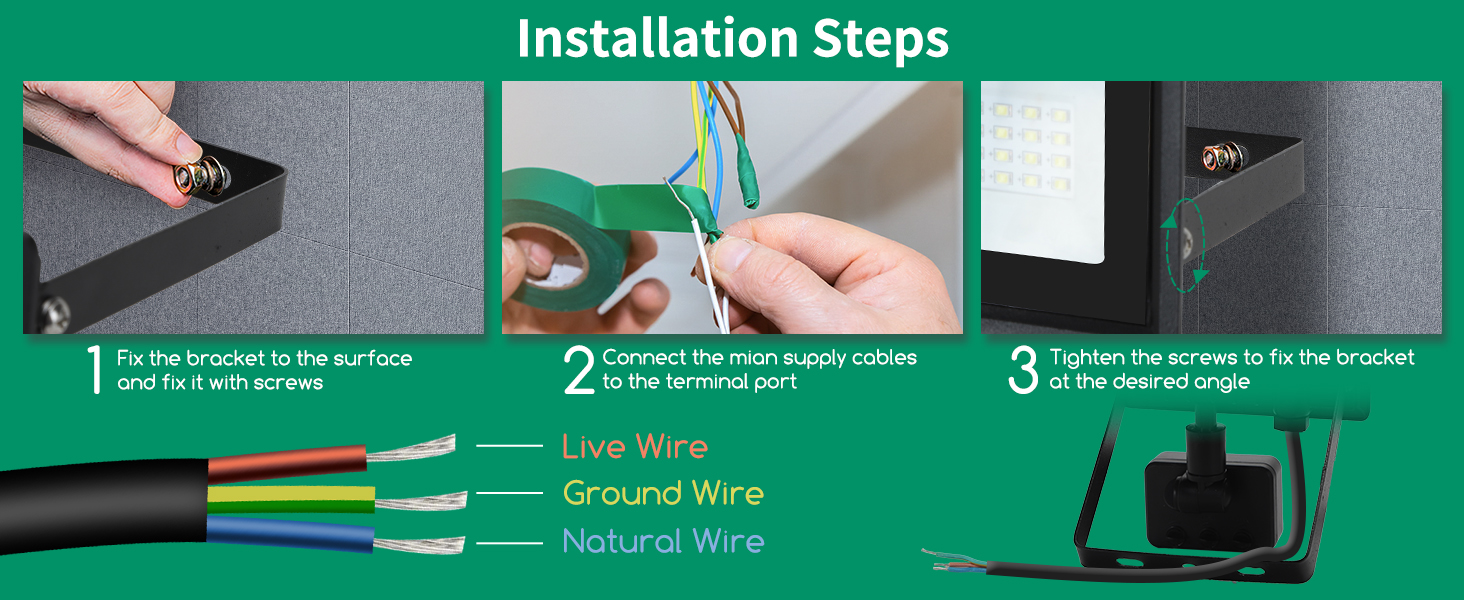 Installation Steps

1 Fix the bracket to the surface and fix it with screws

2 Connect the mian supply cables to the terminal port

3 Tighten the screws to fix the bracket at the desired angle

Live Wire

Ground Wire

Natural Wire