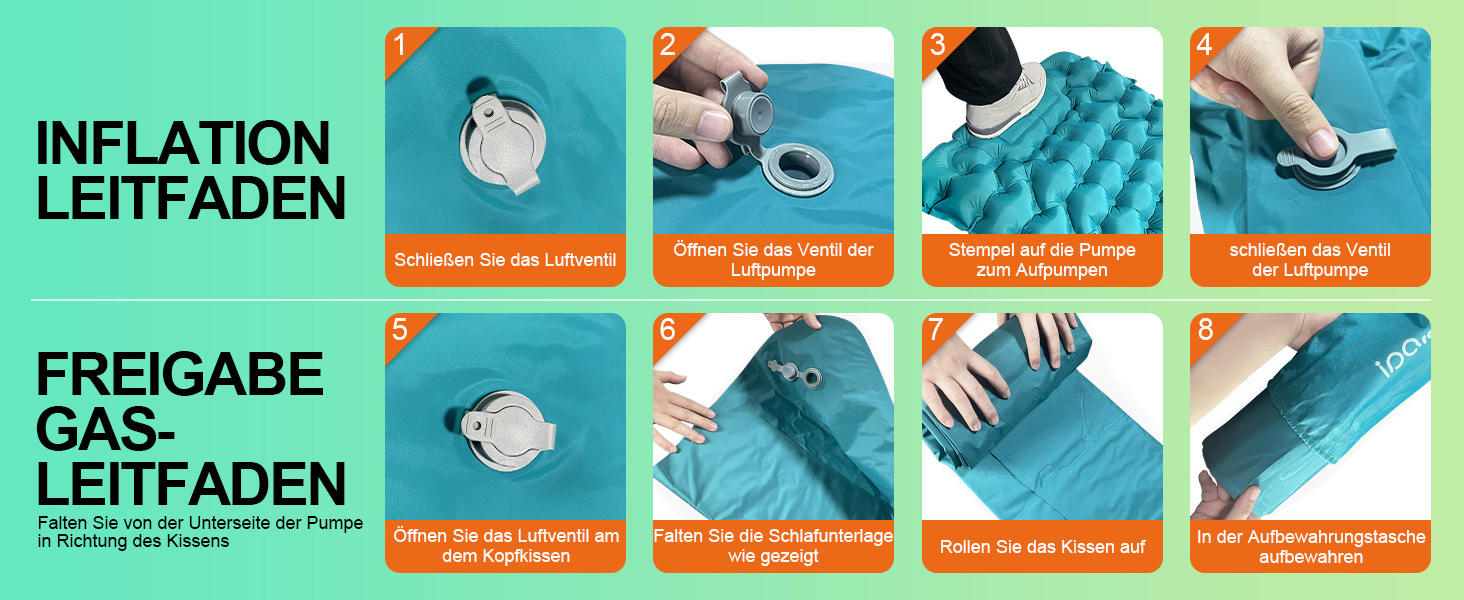 INFLATION LEITFADEN

1
Schließen Sie das Luftventil

2
Öffnen Sie das Ventil der Luftpumpe

3
Stempel auf die Pumpe zum Aufpumpen

4
schließen das Ventil der Luftpumpe

FREIGABE GAS-LEITFADEN

Falten Sie von der Unterseite der Pumpe in Richtung des Kissens

5
Öffnen Sie das Luftventil am dem Kopfkissen

6
Falten Sie die Schlafunterlage wie gezeigt

7
Rollen Sie das Kissen auf

8
In der Aufbewahrungstasche aufbewahren