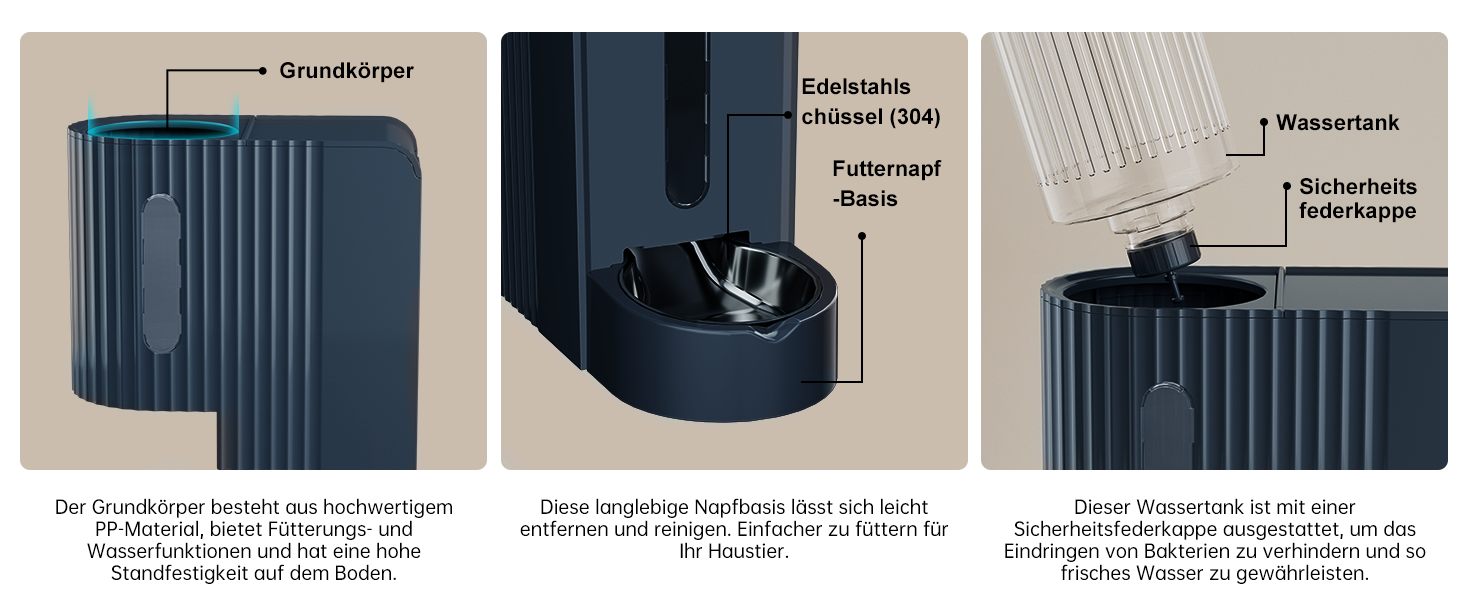 Grundkörper

Der Grundkörper besteht aus hochwertigem PP-Material, bietet Fütterungs- und Wasserfunktionen und hat eine hohe Standfestigkeit auf dem Boden.

Edelstahls chüssel (304)

Futternapf -Basis

Diese langlebige Napfbasis lässt sich leicht entfernen und reinigen. Einfacher zu füttern für Ihr Haustier.

Wassertank

Sicherheits federkappe

Dieser Wassertank ist mit einer Sicherheitsfederkappe ausgestattet, um das Eindringen von Bakterien zu verhindern und so frisches Wasser zu gewährleisten.