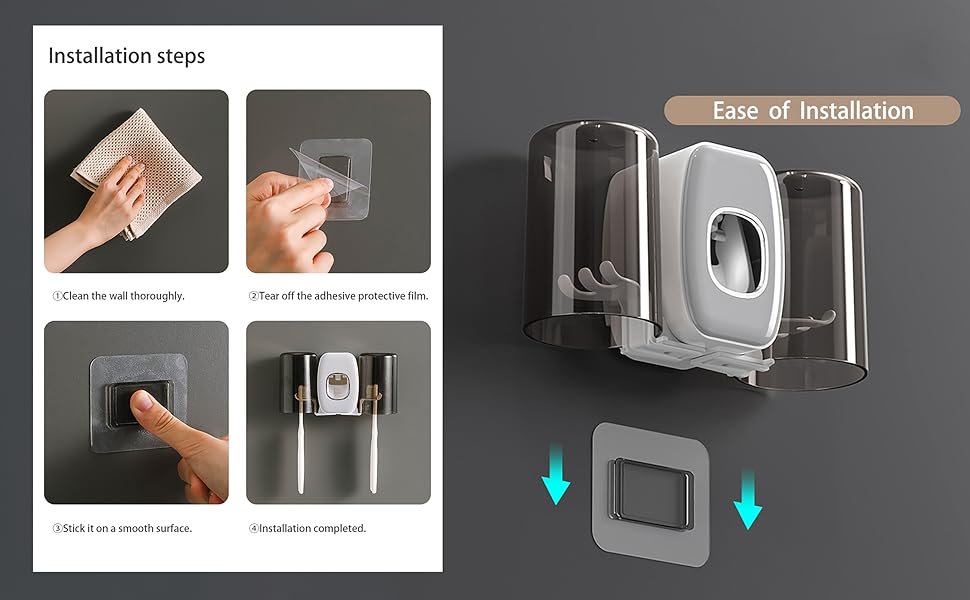 Installation steps

①Clean the wall thoroughly.

②Tear off the adhesive protective film.

③Stick it on a smooth surface.

④Installation completed.

Ease of Installation