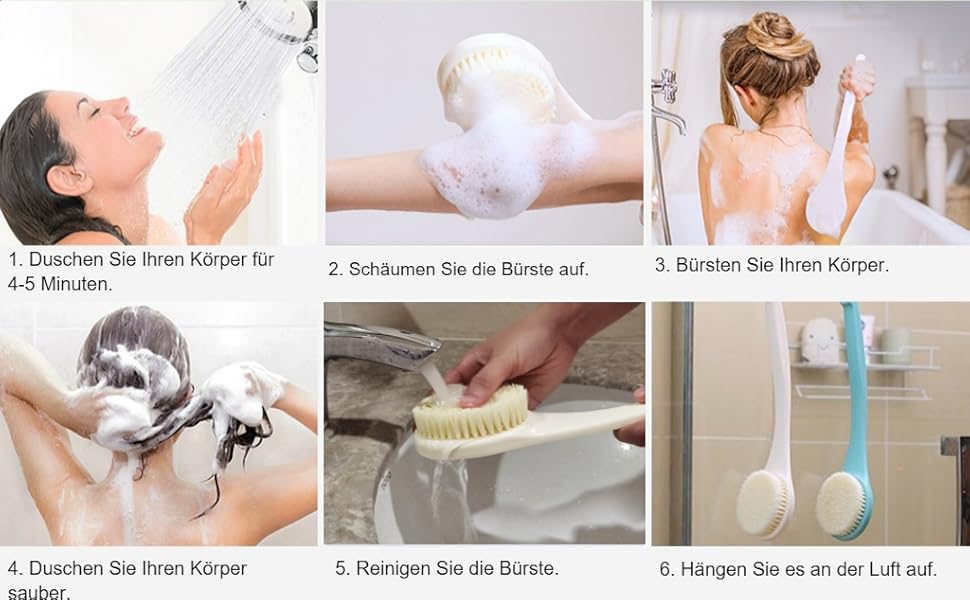 1. Duschen Sie Ihren Körper für 4-5 Minuten.

2. Schäumen Sie die Bürste auf.

3. Bürsten Sie Ihren Körper.

4. Duschen Sie Ihren Körper sauber.

5. Reinigen Sie die Bürste.

6. Hängen Sie es an der Luft auf.