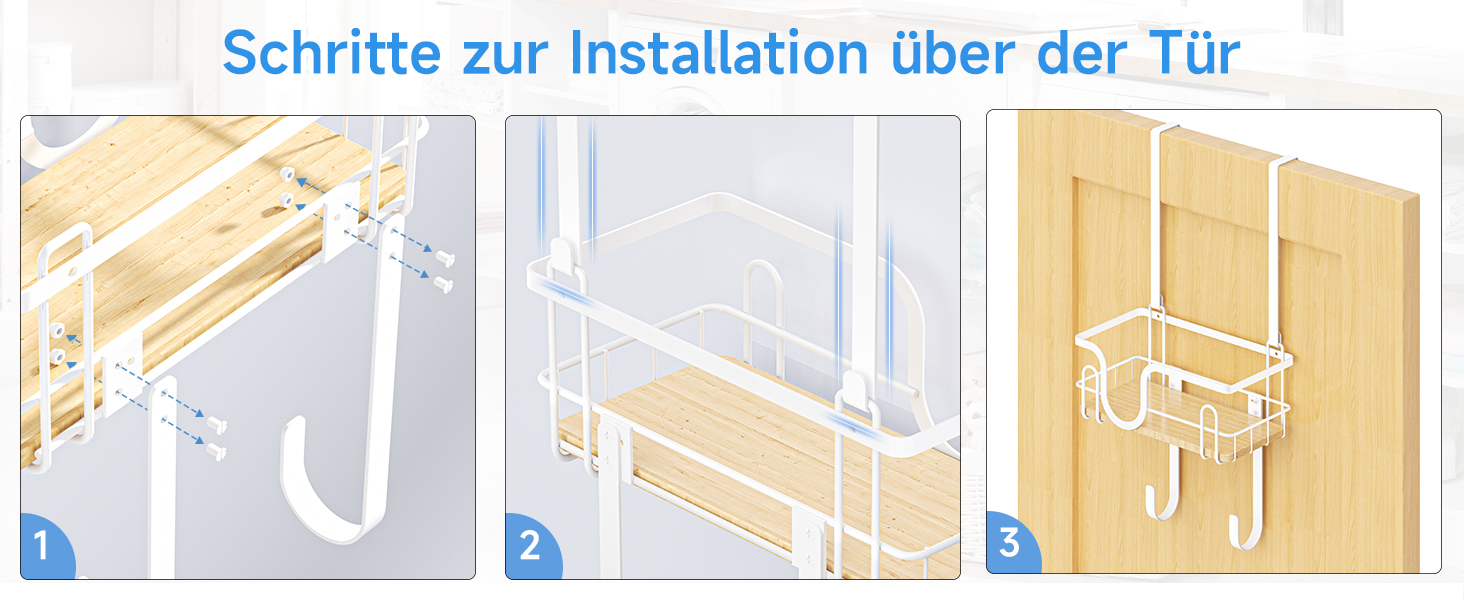 Schritte zur Installation über der Tür

1

2

3