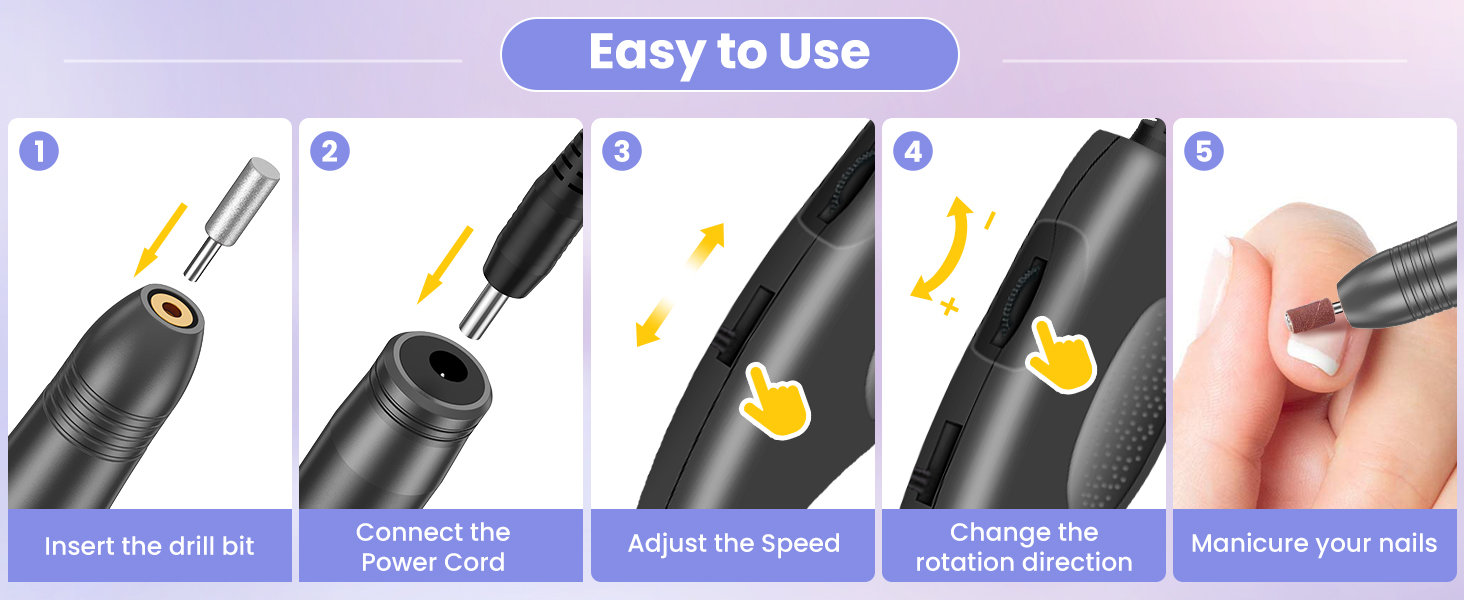 Easy to Use

1
Insert the drill bit

2
Connect the Power Cord

3
Adjust the Speed

4
-
+
Change the rotation direction

5
Manicure your nails