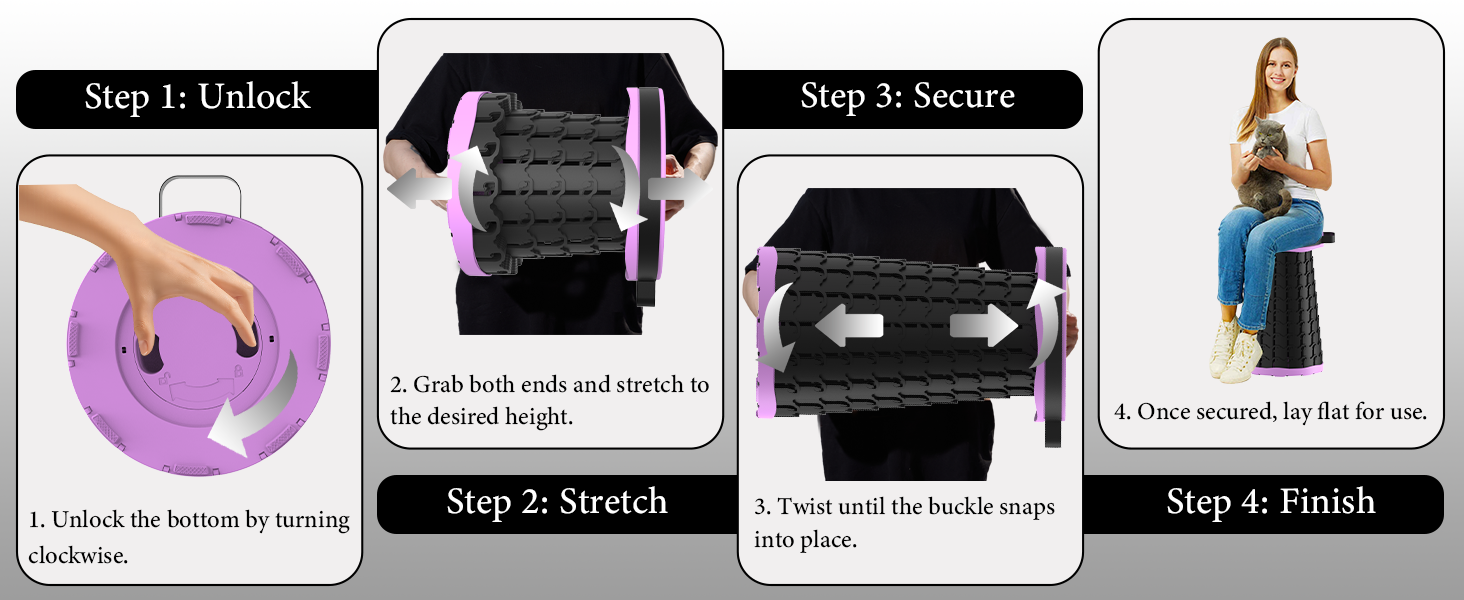 Step 1: Unlock

1. Unlock the bottom by turning clockwise.

2. Grab both ends and stretch to the desired height.

Step 2: Stretch

Step 3: Secure

3. Twist until the buckle snaps into place.

4. Once secured, lay flat for use.

Step 4: Finish