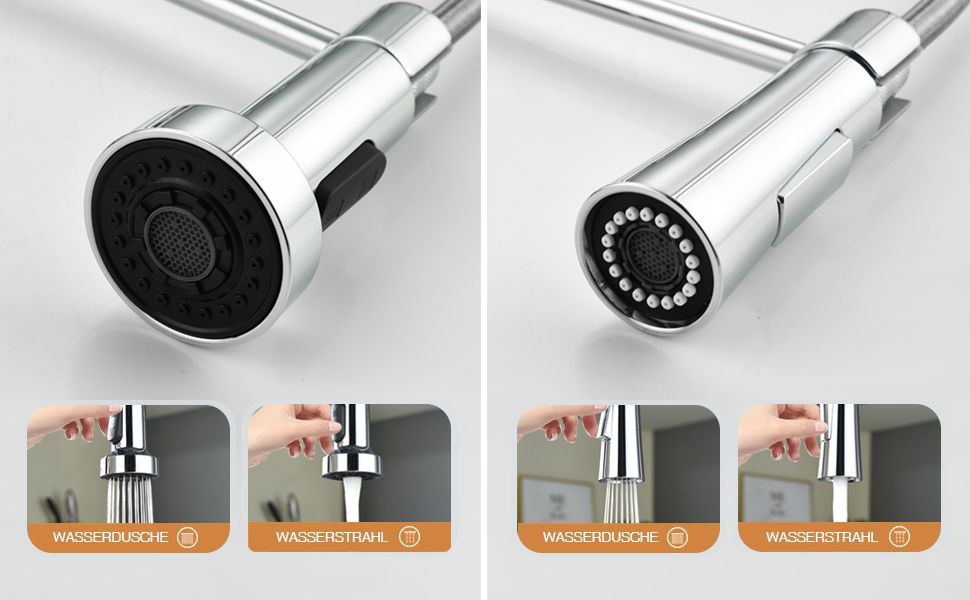 WASSERDUSCHE
WASSERSTRAHL
WASSERDUSCHE
WASSERSTRAHL