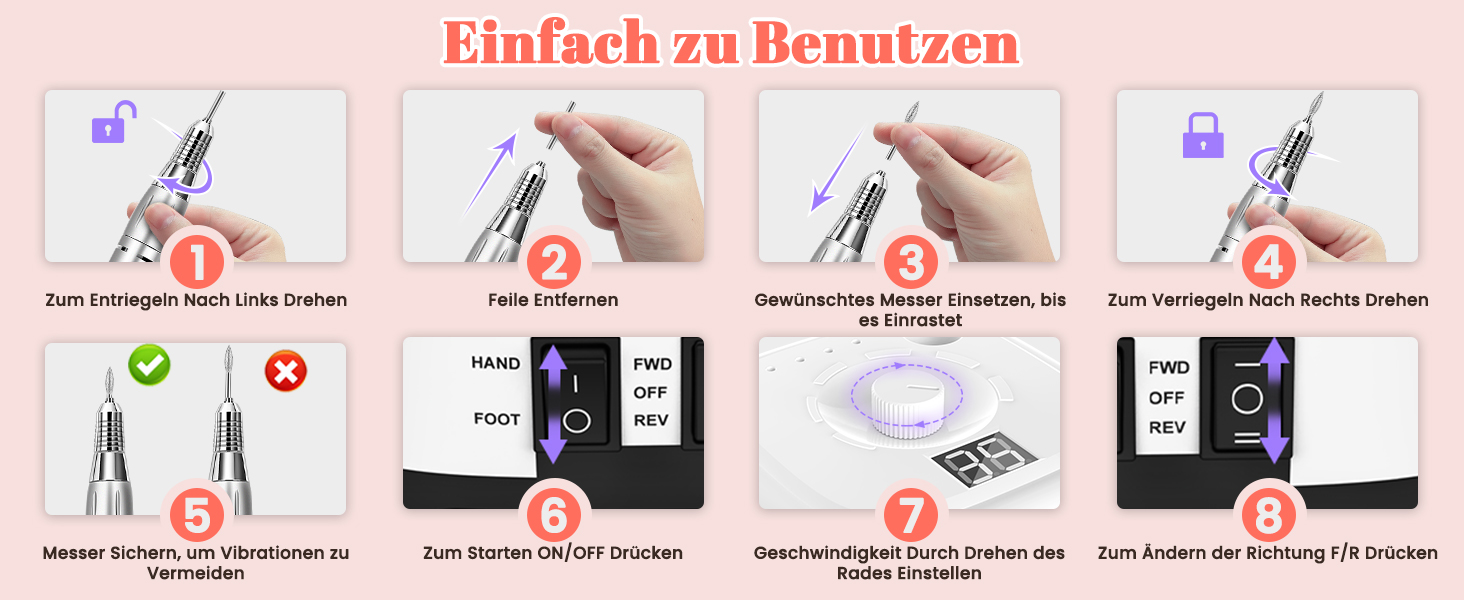 Einfach zu Benutzen

1
Zum Entriegeln Nach Links Drehen

2
Feile Entfernen

3
Gewünschtes Messer Einsetzen, bis es Einrastet

4
Zum Verriegeln Nach Rechts Drehen

5
Messer Sichern, um Vibrationen zu Vermeiden

HAND
FOOT
FWD
OFF
REV
6
Zum Starten ON/OFF Drücken

7
Geschwindigkeit Durch Drehen des Rades Einstellen

FWD
OFF
REV
8
Zum Ändern der Richtung F/R Drücken