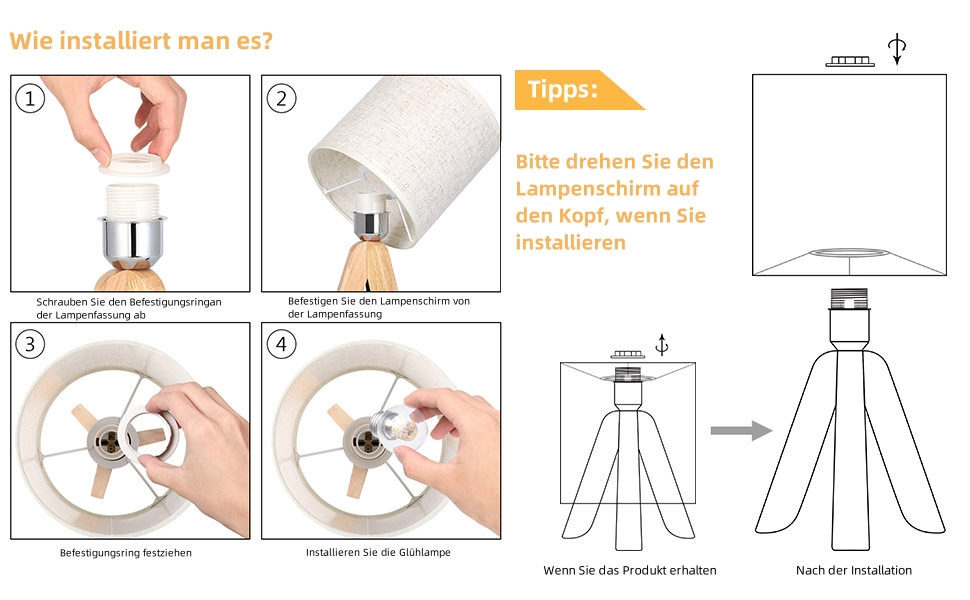 Wie installiert man es?

1

Schrauben Sie den Befestigungsringan der Lampenfassung ab

2

Befestigen Sie den Lampenschirm von der Lampenfassung

3

Befestigungsring festziehen

4

Installieren Sie die Glühlampe

Tipps:

Bitte drehen Sie den Lampenschirm auf den Kopf, wenn Sie installieren

Wenn Sie das Produkt erhalten

Nach der Installation