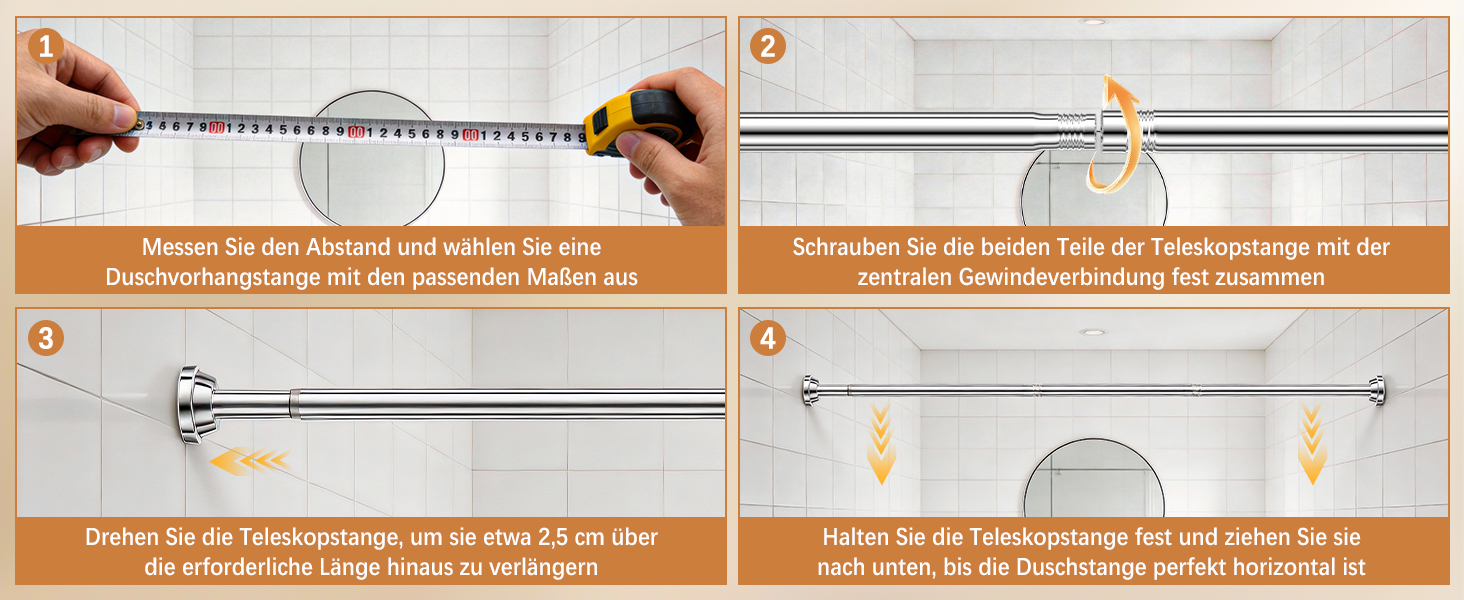 1

Messen Sie den Abstand und wählen Sie eine Duschvorhangstange mit den passenden Maßen aus

2

Schrauben Sie die beiden Teile der Teleskopstange mit der zentralen Gewindeverbindung fest zusammen

3

Drehen Sie die Teleskopstange, um sie etwa 2,5 cm über die erforderliche Länge hinaus zu verlängern

4

Halten Sie die Teleskopstange fest und ziehen Sie sie nach unten, bis die Duschstange perfekt horizontal ist