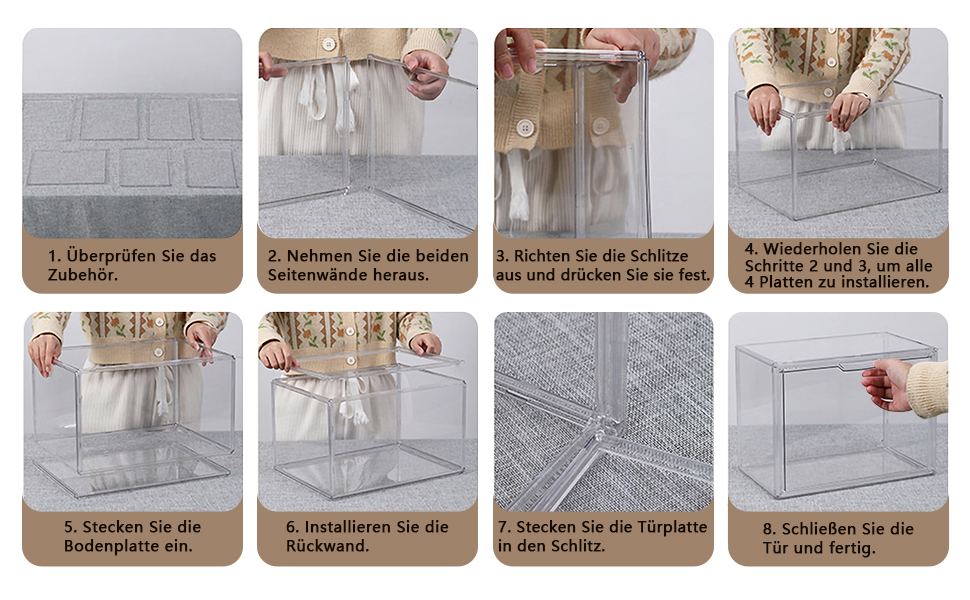 1. Überprüfen Sie das Zubehör.

2. Nehmen Sie die beiden Seitenwände heraus.

3. Richten Sie die Schlitze aus und drücken Sie sie fest.

4. Wiederholen Sie die Schritte 2 und 3, um alle 4 Platten zu installieren.

5. Stecken Sie die Bodenplatte ein.

6. Installieren Sie die Rückwand.

7. Stecken Sie die Türplatte in den Schlitz.

8. Schließen Sie die Tür und fertig.