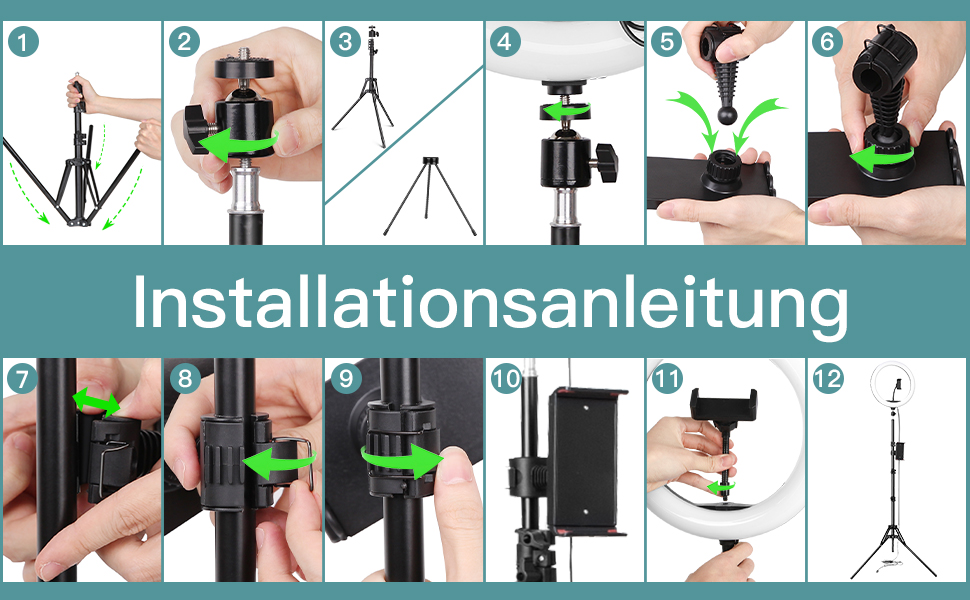 1
2
3
4
5
6

Installationsanleitung

7
8
9
10
11
12