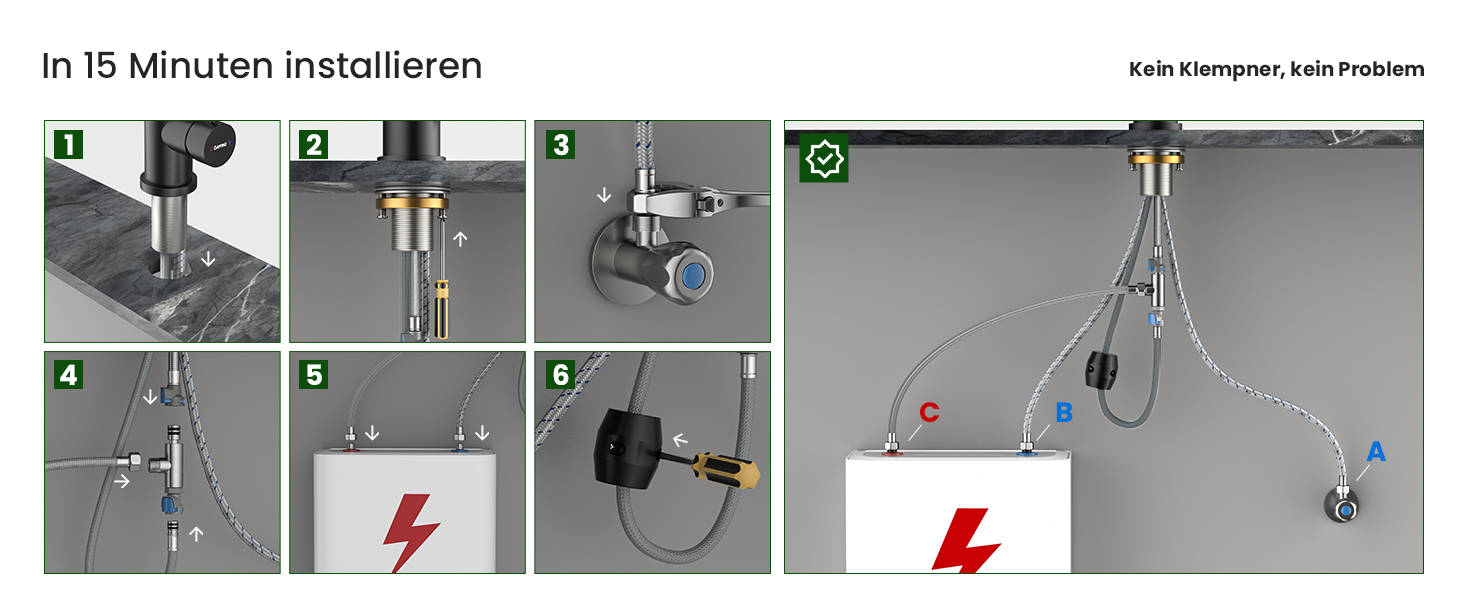 In 15 Minuten installieren

Kein Klempner, kein Problem

1

2

3

4

5

6

C

B

A