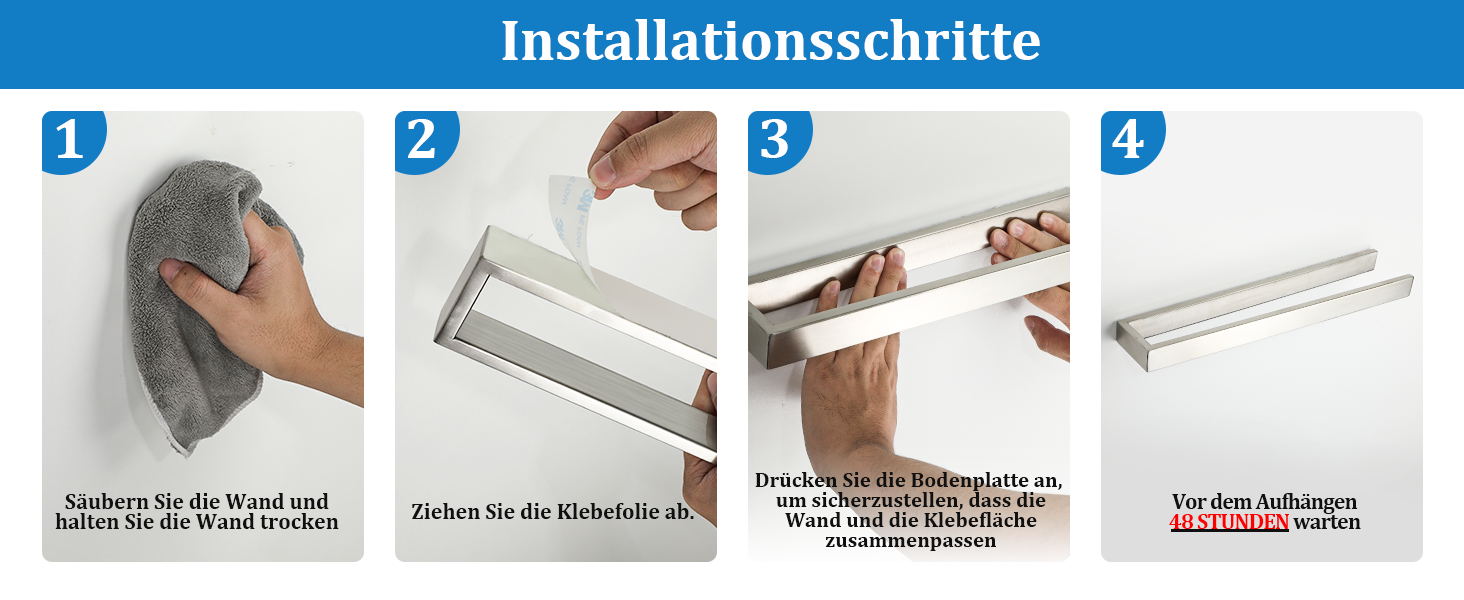 Installationsschritte

1

Säubern Sie die Wand und halten Sie die Wand trocken

2

Ziehen Sie die Klebefolie ab.

3

Drücken Sie die Bodenplatte an, um sicherzustellen, dass die Wand und die Klebefläche zusammenpassen

4

Vor dem Aufhängen 48 STUNDEN warten