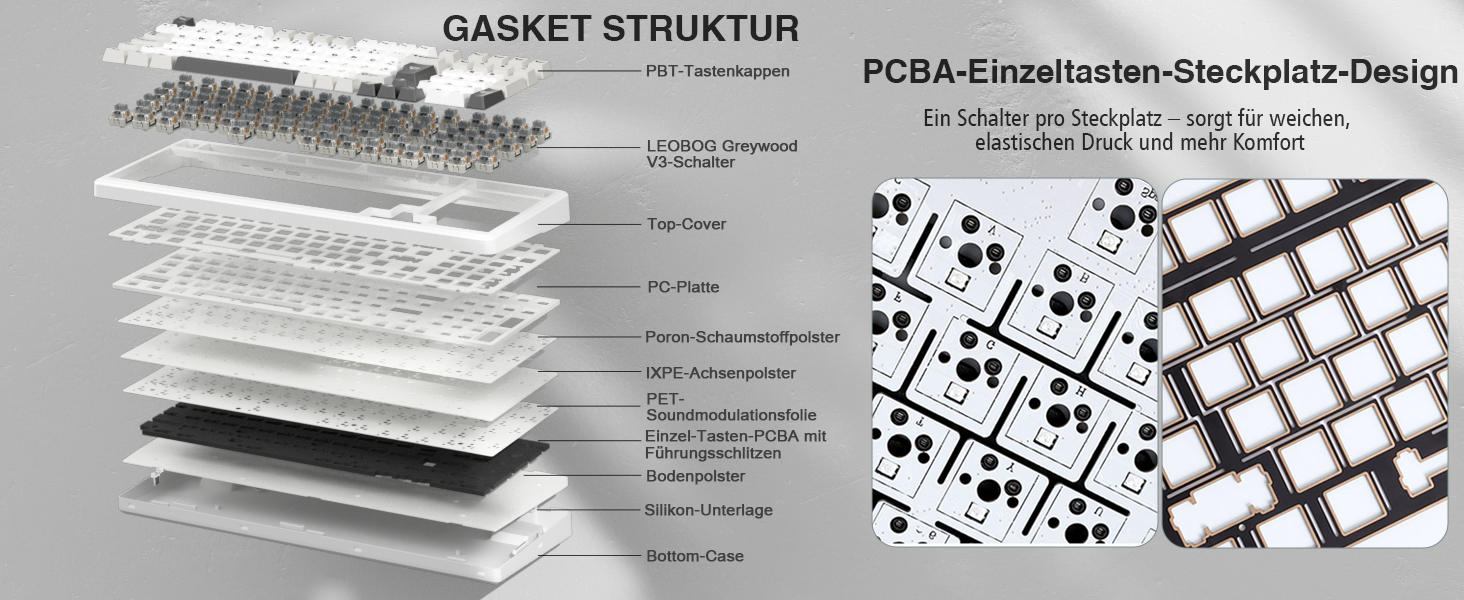 GASKET STRUKTUR

PBT-Tastenkappen

LEOBOG Greywood V3-Schalter

Top-Cover

PC-Platte

Poron-Schaumstoffpolster

IXPE-Achsenpolster

PET-Soundmodulationsfolie

Einzel-Tasten-PCBA mit Führungsschlitzen

Bodenpolster

Silikon-Unterlage

Bottom-Case

PCBA-Einzeltasten-Steckplatz-Design

Ein Schalter pro Steckplatz – sorgt für weichen, elastischen Druck und mehr Komfort