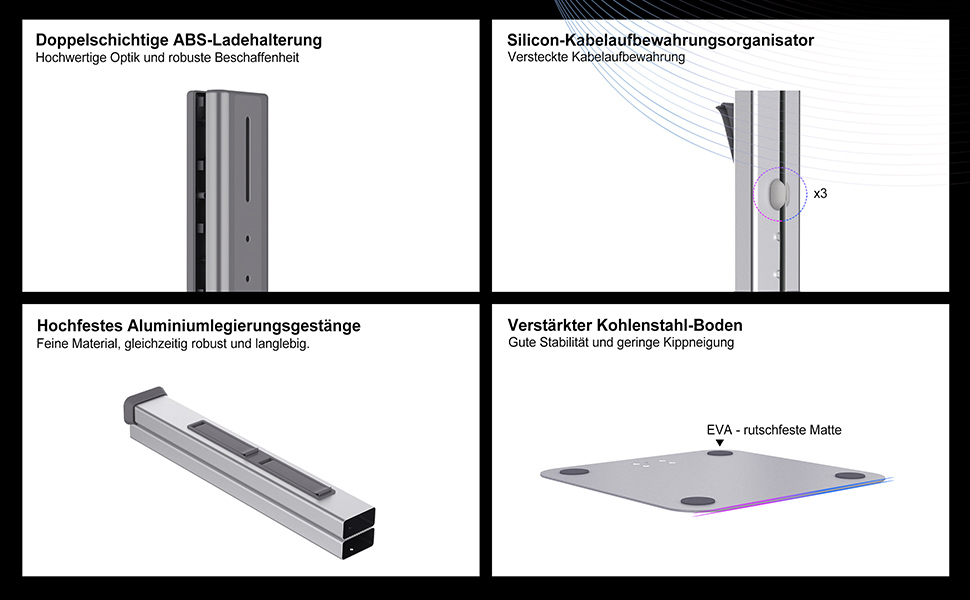 Doppelschichtige ABS-Ladehalterung
Hochwertige Optik und robuste Beschaffenheit

Silicon-Kabelaufbewahrungsorganisator
Versteckte Kabelaufbewahrung

x3

Hochfestes Aluminiumlegierungsgestänge
Feine Material, gleichzeitig robust und langlebig.

Verstärkter Kohlenstahl-Boden
Gute Stabilität und geringe Kippneigung

EVA - rutschfeste Matte