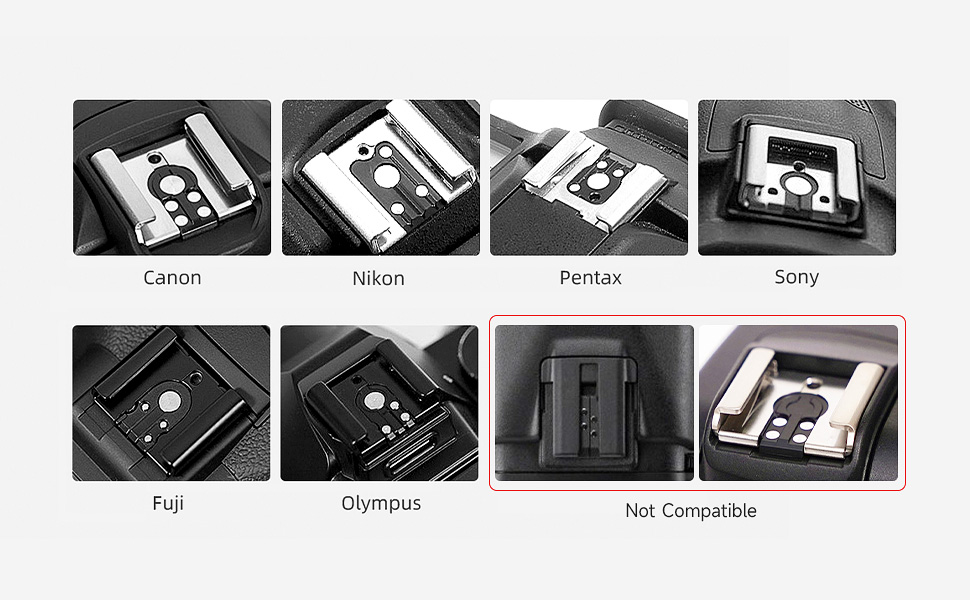 Canon

Nikon

Pentax

Sony

Fuji

Olympus

Not Compatible