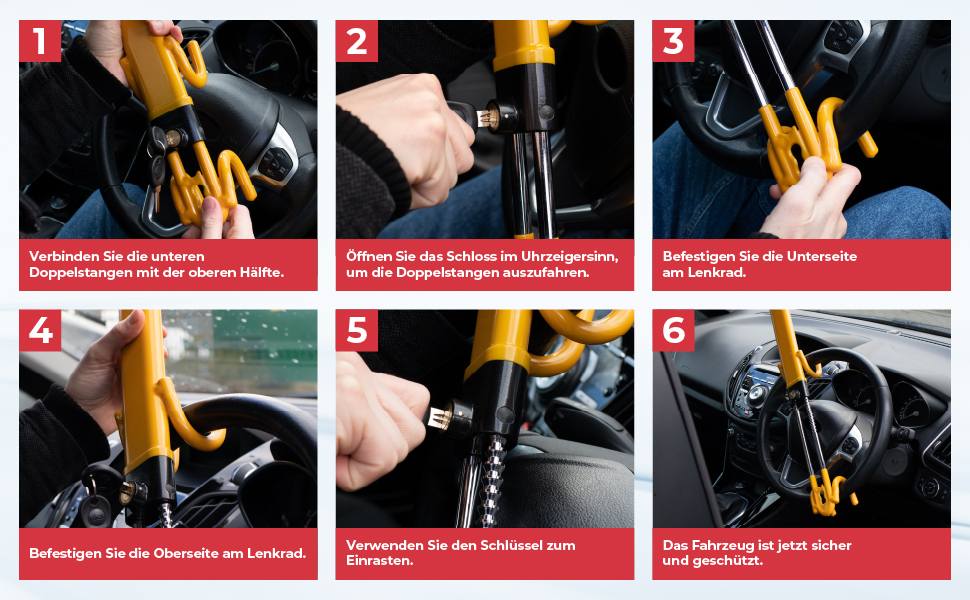 1

Verbinden Sie die unteren Doppelstangen mit der oberen Hälfte.

2

Öffnen Sie das Schloss im Uhrzeigersinn, um die Doppelstangen auszufahren.

3

Befestigen Sie die Unterseite am Lenkrad.

4

Befestigen Sie die Oberseite am Lenkrad.

5

Verwenden Sie den Schlüssel zum Einrasten.

6

Das Fahrzeug ist jetzt sicher und geschützt.