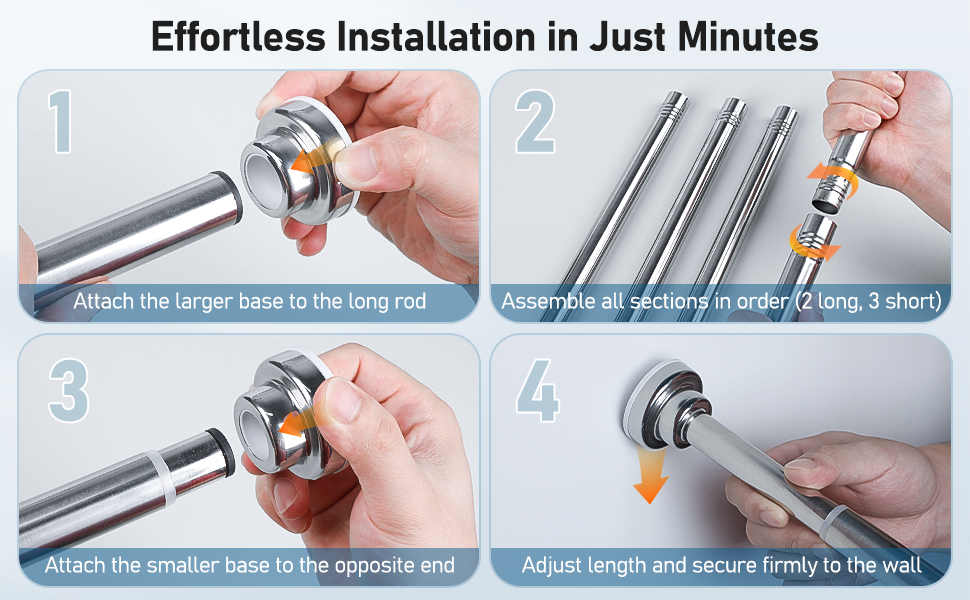 Effortless Installation in Just Minutes

1
Attach the larger base to the long rod

2
Assemble all sections in order (2 long, 3 short)

3
Attach the smaller base to the opposite end

4
Adjust length and secure firmly to the wall