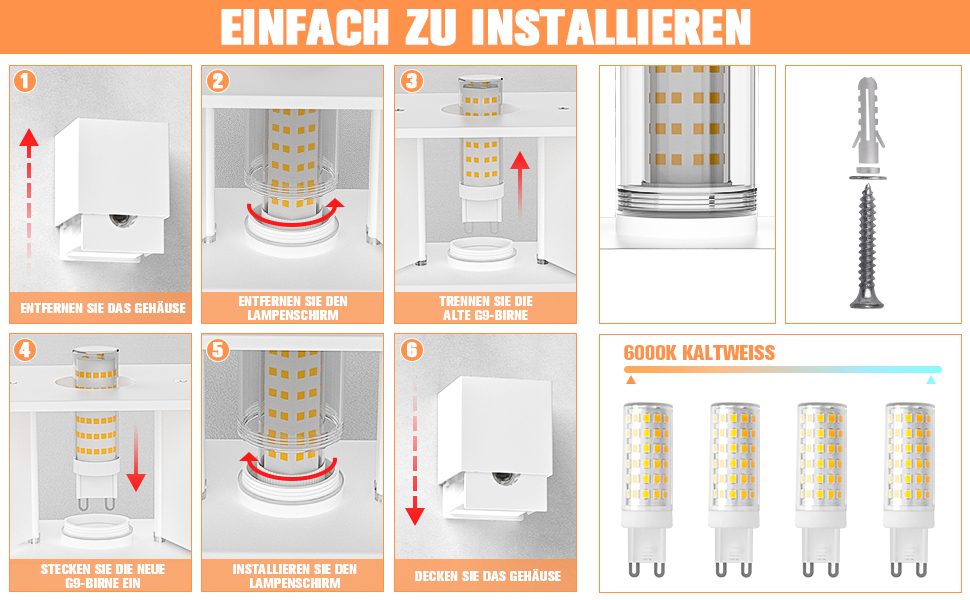 EINFACH ZU INSTALLIEREN

1
ENTFERNEN SIE DAS GEHÄUSE

2
ENTFERNEN SIE DEN LAMPENSCHIRM

3
TRENNEN SIE DIE ALTE G9-BIRNE

4
STECKEN SIE DIE NEUE G9-BIRNE EIN

5
INSTALLIEREN SIE DEN LAMPENSCHIRM

6
DECKEN SIE DAS GEHÄUSE

6000K KALTWEISS