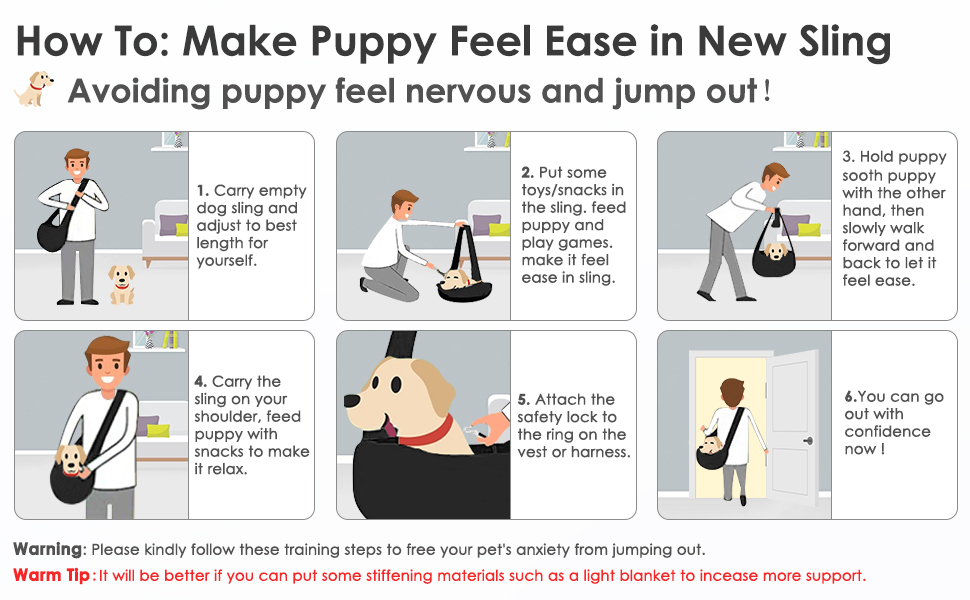 How To: Make Puppy Feel Ease in New Sling

Avoiding puppy feel nervous and jump out!

1. Carry empty dog sling and adjust to best length for yourself.

2. Put some toys/snacks in the sling. feed puppy and play games. make it feel ease in sling.

3. Hold puppy sooth puppy with the other hand, then slowly walk forward and back to let it feel ease.

4. Carry the sling on your shoulder, feed puppy with snacks to make it relax.

5. Attach the safety lock to the ring on the vest or harness.

6.You can go out with confidence now !

Warning: Please kindly follow these training steps to free your pet's anxiety from jumping out.

Warm Tip: It will be better if you can put some stiffening materials such as a light blanket to incease more support.