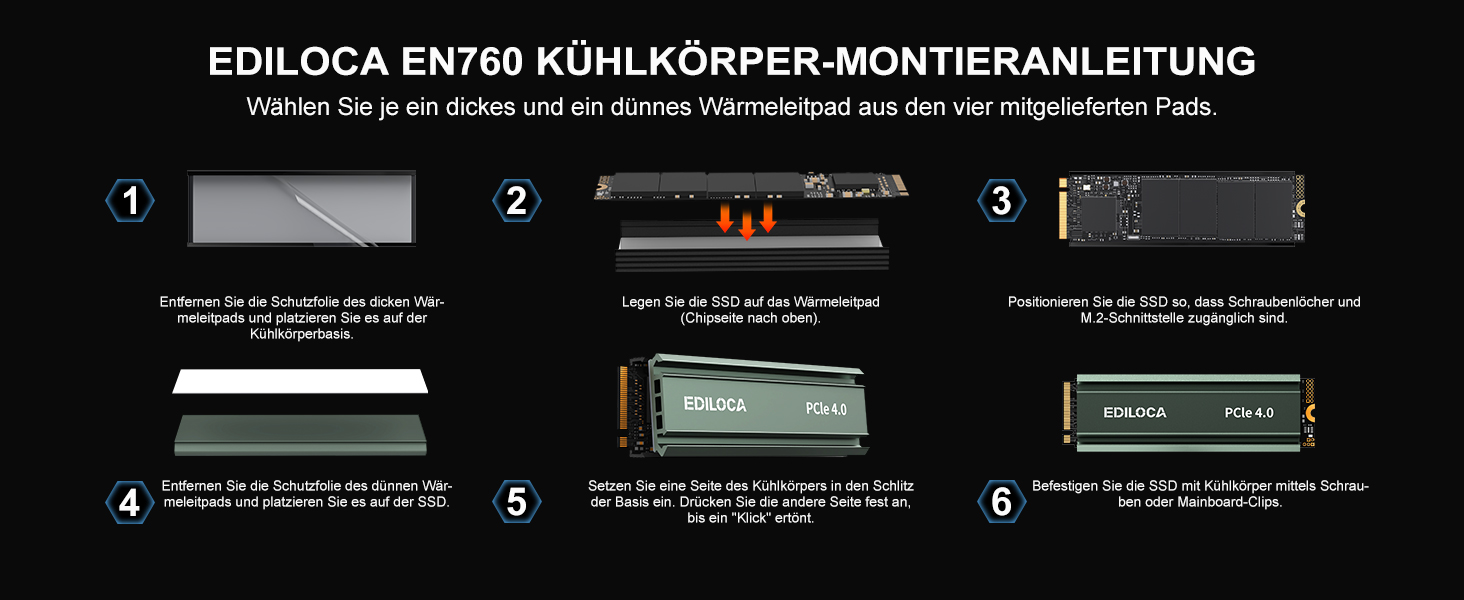 EDILOCA EN760 KÜHLKÖRPER-MONTIERANLEITUNG

Wählen Sie je ein dickes und ein dünnes Wärmeleitpad aus den vier mitgelieferten Pads.

1

Entfernen Sie die Schutzfolie des dicken Wärmeleitpads und platzieren Sie es auf der Kühlkörperbasis.

2

Legen Sie die SSD auf das Wärmeleitpad (Chipseite nach oben).

3

Positionieren Sie die SSD so, dass Schraubenlöcher und M.2-Schnittstelle zugänglich sind.

4

Entfernen Sie die Schutzfolie des dünnen Wärmeleitpads und platzieren Sie es auf der SSD.

EDILOCA PCIe 4.0

5

Setzen Sie eine Seite des Kühlkörpers in den Schlitz der Basis ein. Drücken Sie die andere Seite fest an, bis ein "Klick" ertönt.

EDILOCA PCIe 4.0

6

Befestigen Sie die SSD mit Kühlkörper mittels Schrauben oder Mainboard-Clips.