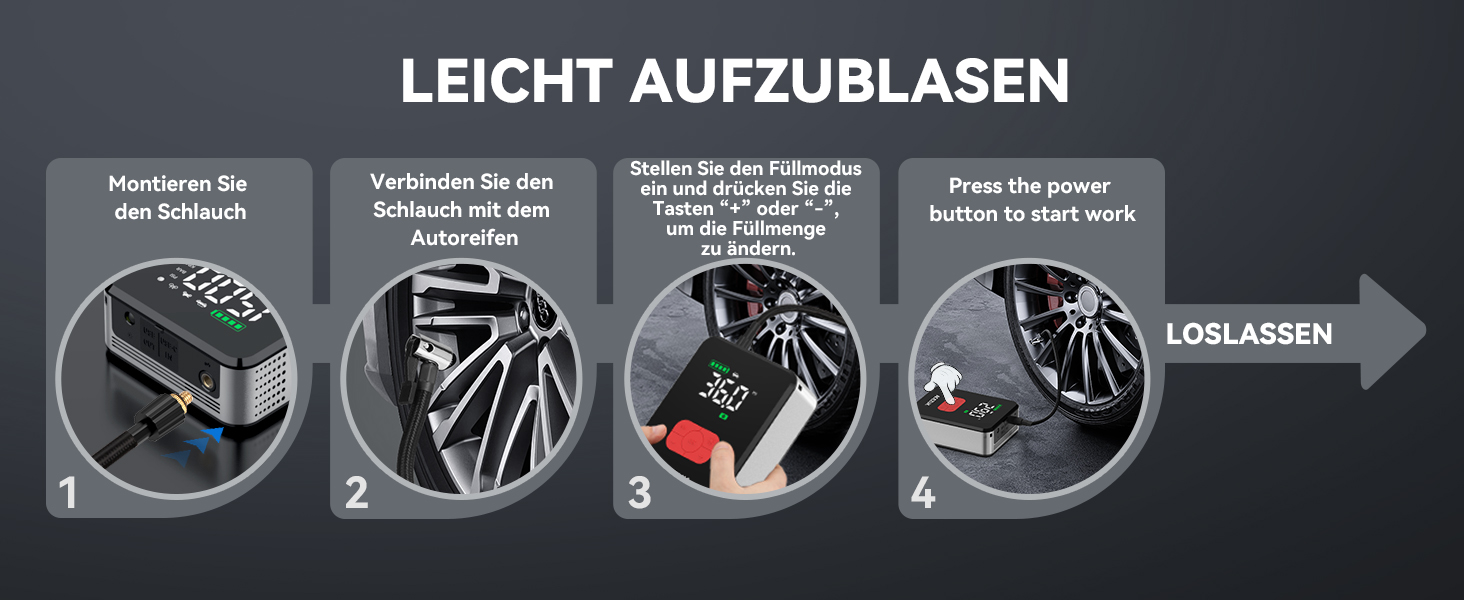 LEICHT AUFZUBLASEN

Montieren Sie den Schlauch

1

Verbinden Sie den Schlauch mit dem Autoreifen

2

Stellen Sie den Füllmodus ein und drücken Sie die Tasten “+” oder “-”, um die Füllmenge zu ändern.

360

3

Press the power button to start work

4

LOSLASSEN