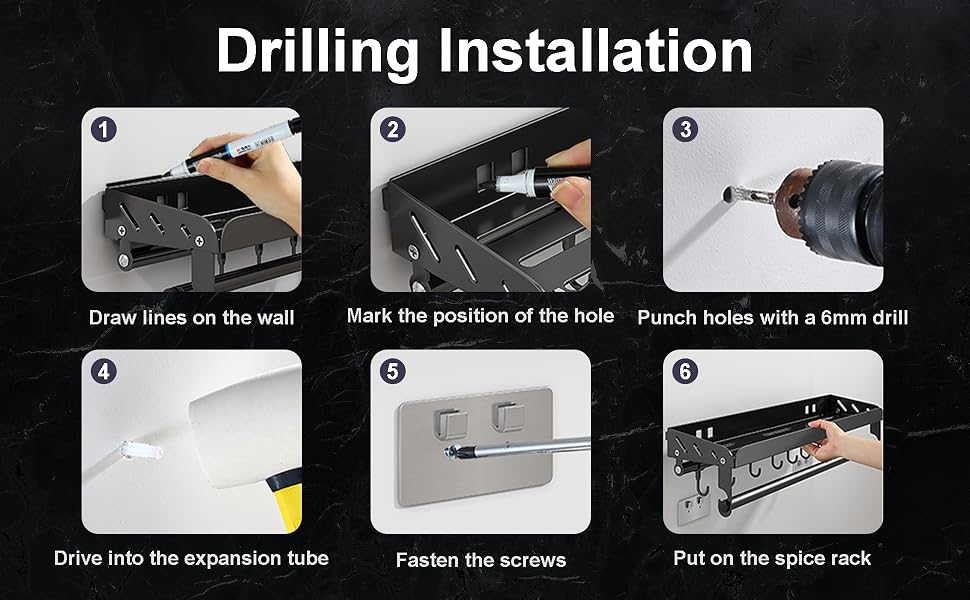 Drilling Installation

1
Draw lines on the wall

2
Mark the position of the hole

3
Punch holes with a 6mm drill

4
Drive into the expansion tube

5
Fasten the screws

6
Put on the spice rack