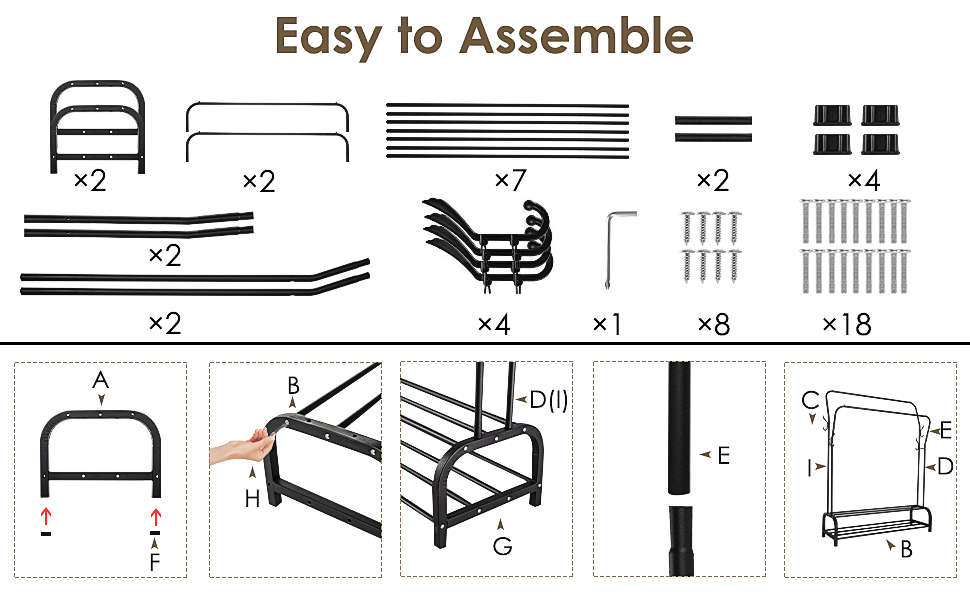 Easy to Assemble

×2
×2
×7
×2
×4
×2
×2
×4
×1
×8
×18

A
F

B
H

D(I)
G

E

C
E
I
D
B