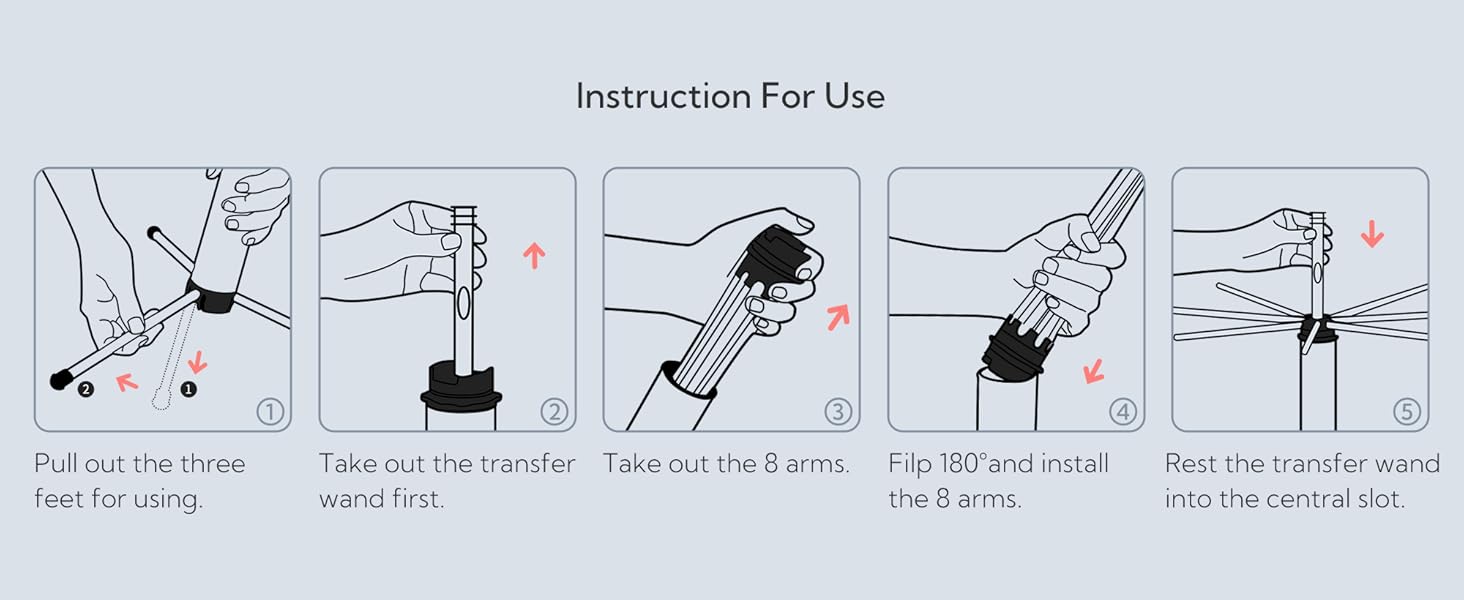 Instruction For Use

❷ ❶ ①

Pull out the three feet for using.

②

Take out the transfer wand first.

③

Take out the 8 arms.

④

Filp 180°and install the 8 arms.

⑤

Rest the transfer wand into the central slot.