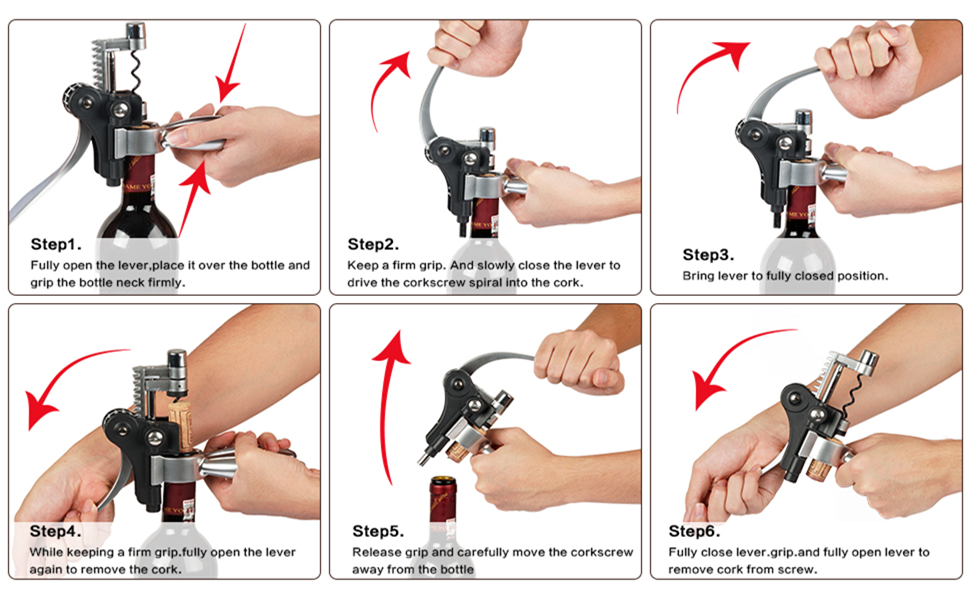 Step1.
Fully open the lever,place it over the bottle and grip the bottle neck firmly.

Step2.
Keep a firm grip. And slowly close the lever to drive the corkscrew spiral into the cork.

Step3.
Bring lever to fully closed position.

Step4.
While keeping a firm grip.fully open the lever again to remove the cork.

Step5.
Release grip and carefully move the corkscrew away from the bottle

Step6.
Fully close lever.grip.and fully open lever to remove cork from screw.