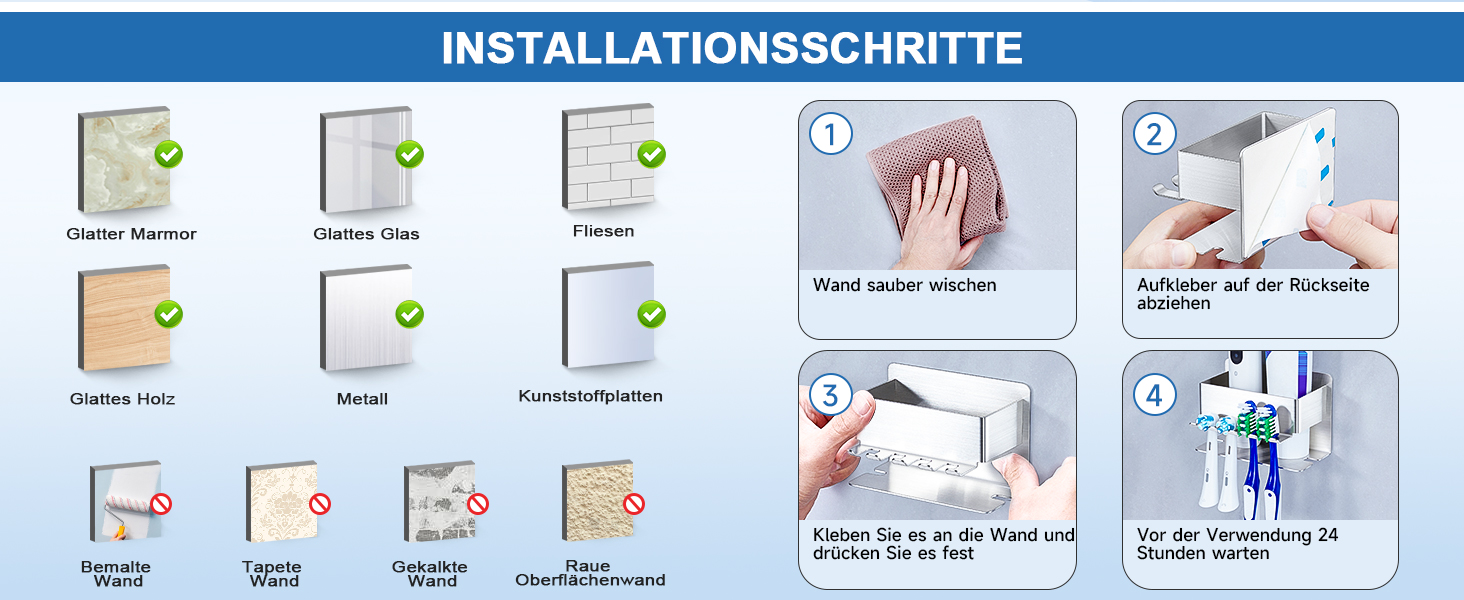 INSTALLATIONSSCHRITTE

Glatter Marmor

Glattes Glas

Fliesen

Glattes Holz

Metall

Kunststoffplatten

Bemalte Wand

Tapete Wand

Gekalkte Wand

Raue Oberflächenwand

1
Wand sauber wischen

2
Aufkleber auf der Rückseite abziehen

3
Kleben Sie es an die Wand und drücken Sie es fest

4
Vor der Verwendung 24 Stunden warten