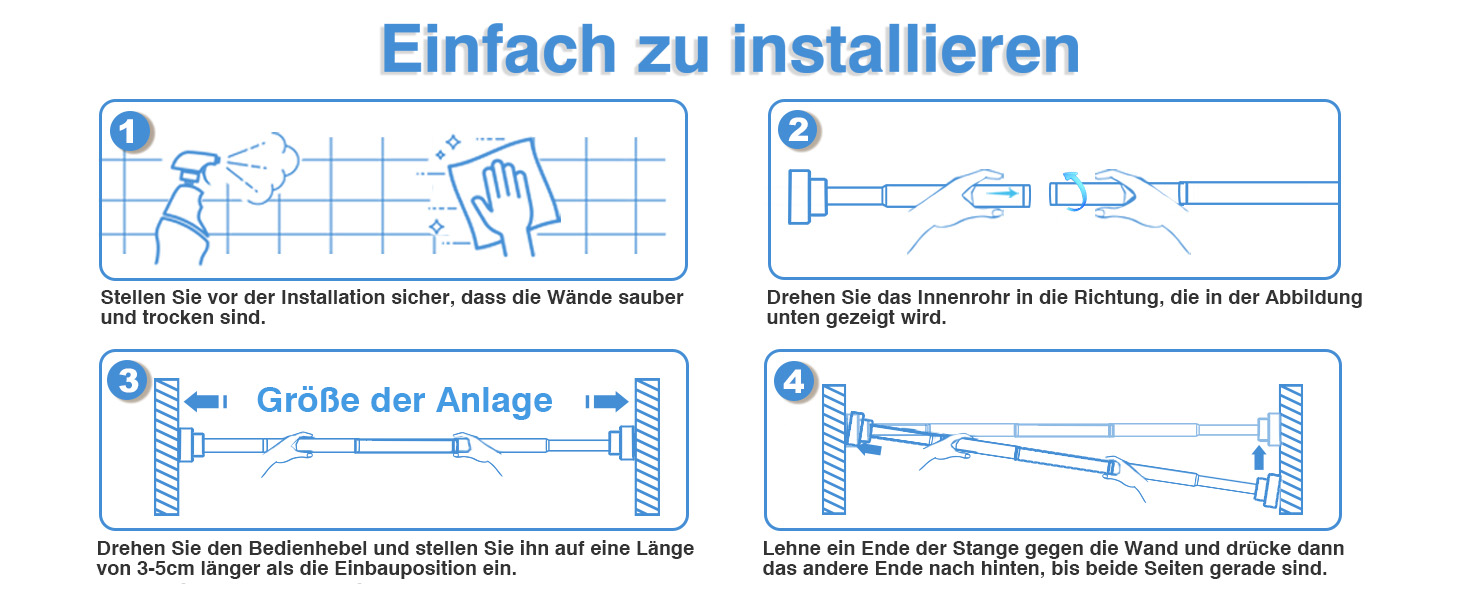 Einfach zu installieren

1

Stellen Sie vor der Installation sicher, dass die Wände sauber und trocken sind.

2

Drehen Sie das Innenrohr in die Richtung, die in der Abbildung unten gezeigt wird.

3

Größe der Anlage

Drehen Sie den Bedienhebel und stellen Sie ihn auf eine Länge von 3-5cm länger als die Einbauposition ein.

4

Lehne ein Ende der Stange gegen die Wand und drücke dann das andere Ende nach hinten, bis beide Seiten gerade sind.