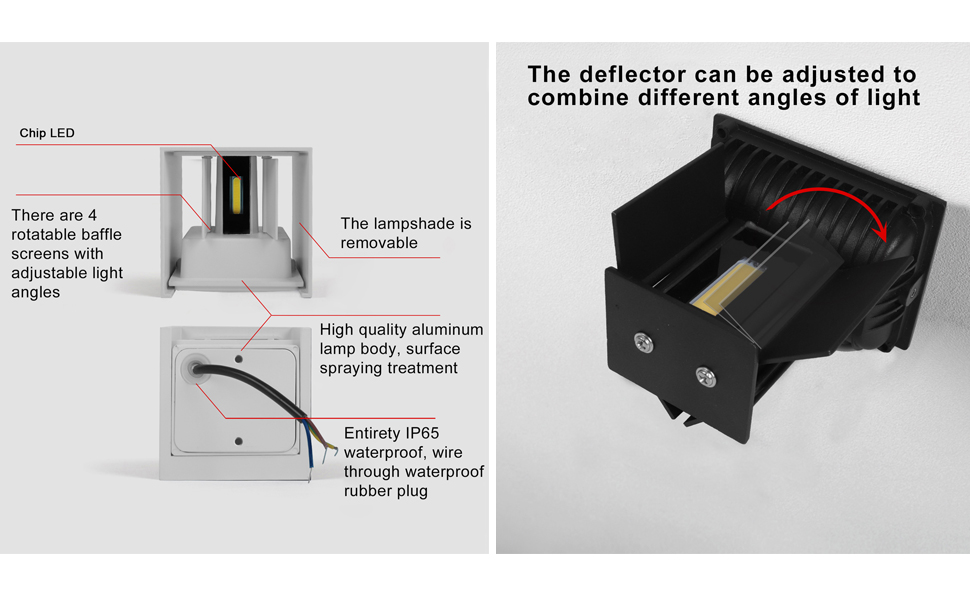 Chip LED

There are 4 rotatable baffle screens with adjustable light angles

The lampshade is removable

High quality aluminum lamp body, surface spraying treatment

Entirety IP65 waterproof, wire through waterproof rubber plug

The deflector can be adjusted to combine different angles of light