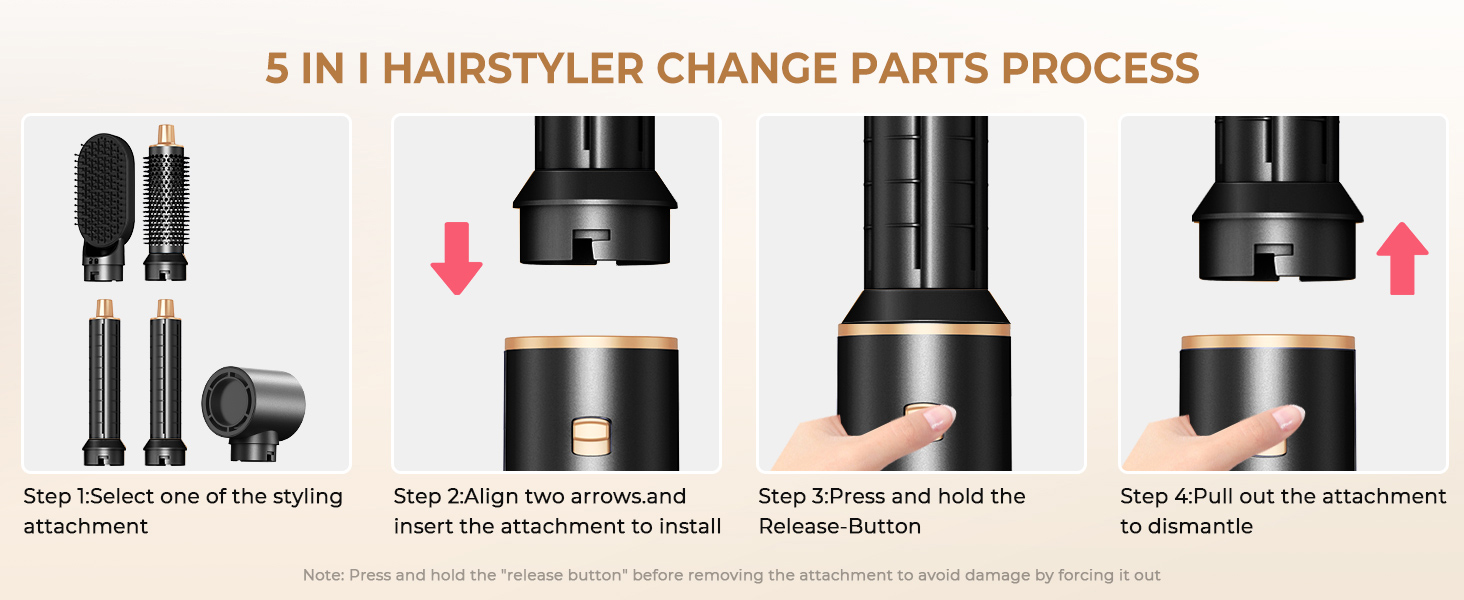 5 IN I HAIRSTYLER CHANGE PARTS PROCESS

Step 1:Select one of the styling attachment

Step 2:Align two arrows.and insert the attachment to install

Step 3:Press and hold the Release-Button

Step 4:Pull out the attachment to dismantle

Note: Press and hold the "release button" before removing the attachment to avoid damage by forcing it out