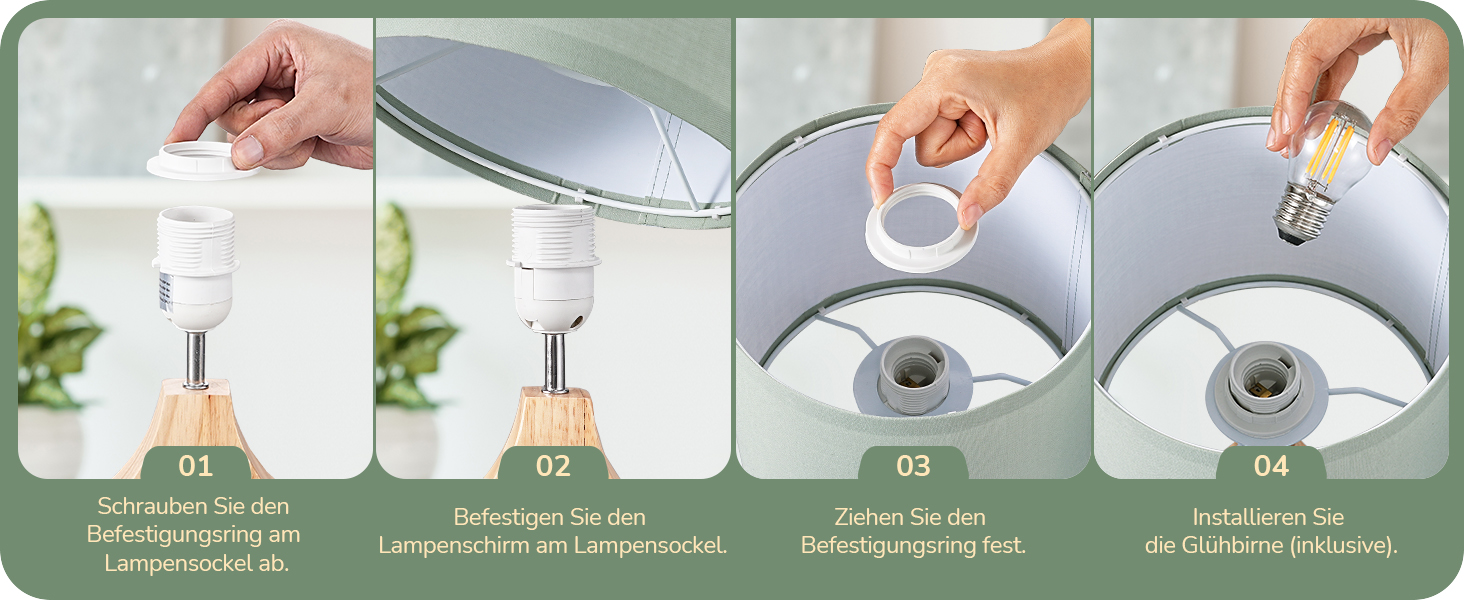 01

Schrauben Sie den Befestigungsring am Lampensockel ab.

02

Befestigen Sie den Lampenschirm am Lampensockel.

03

Ziehen Sie den Befestigungsring fest.

04

Installieren Sie die Glühbirne (inklusive).