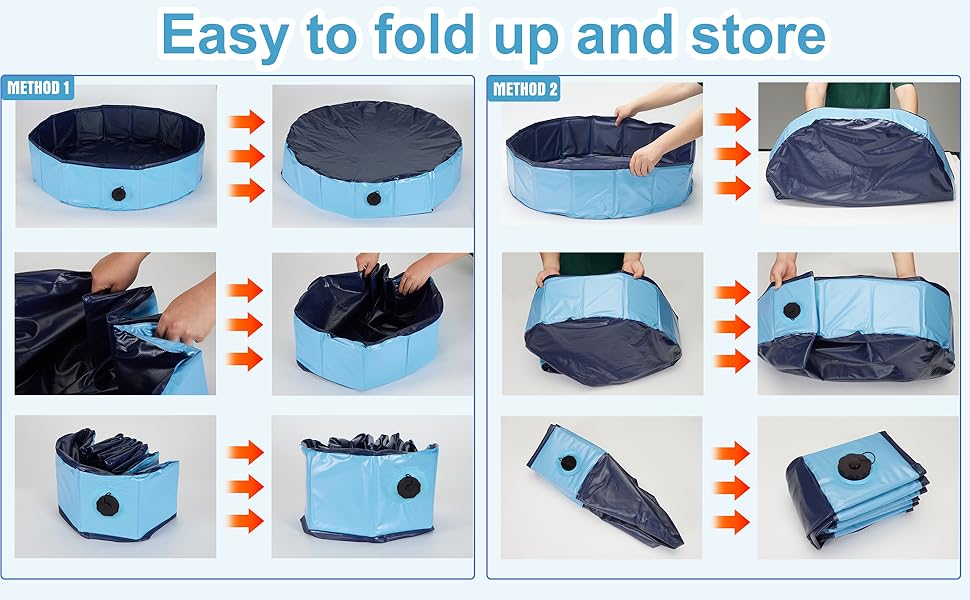 Easy to fold up and store

METHOD 1

METHOD 2