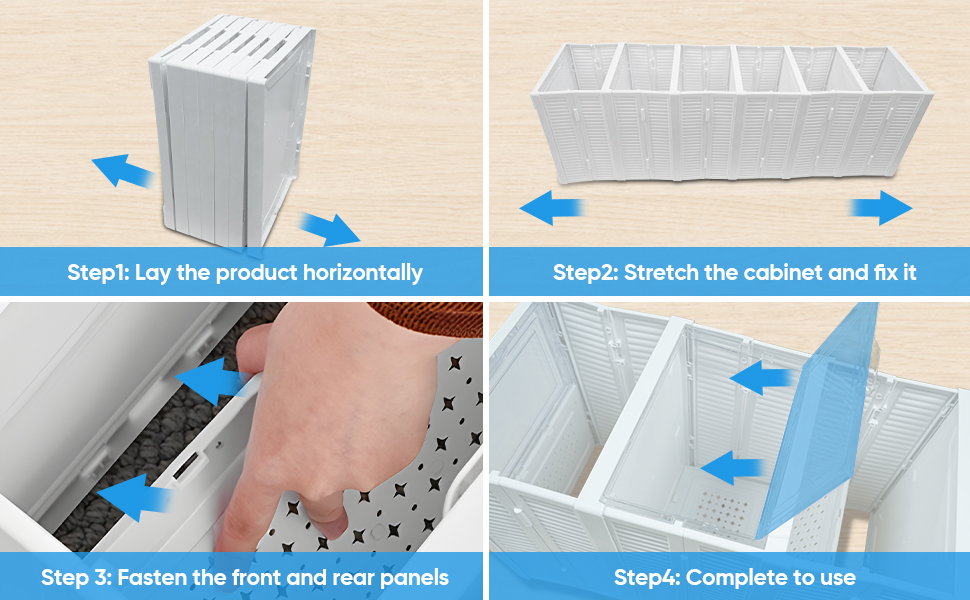 Step1: Lay the product horizontally

Step2: Stretch the cabinet and fix it

Step 3: Fasten the front and rear panels

Step4: Complete to use