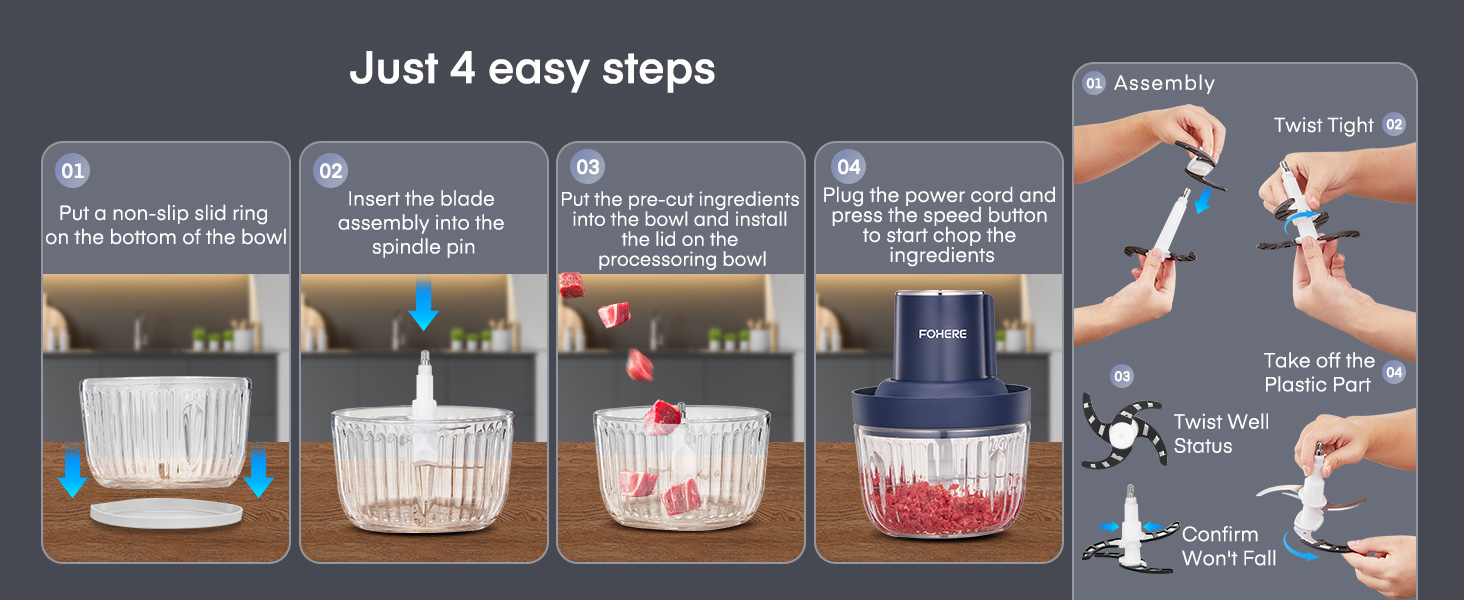 Just 4 easy steps

01
Put a non-slip slid ring on the bottom of the bowl

02
Insert the blade assembly into the spindle pin

03
Put the pre-cut ingredients into the bowl and install the lid on the processoring bowl

04
Plug the power cord and press the speed button to start chop the ingredients

FOHERE

01 Assembly

Twist Tight 02

03

Twist Well Status

Take off the Plastic Part 04

Confirm Won't Fall