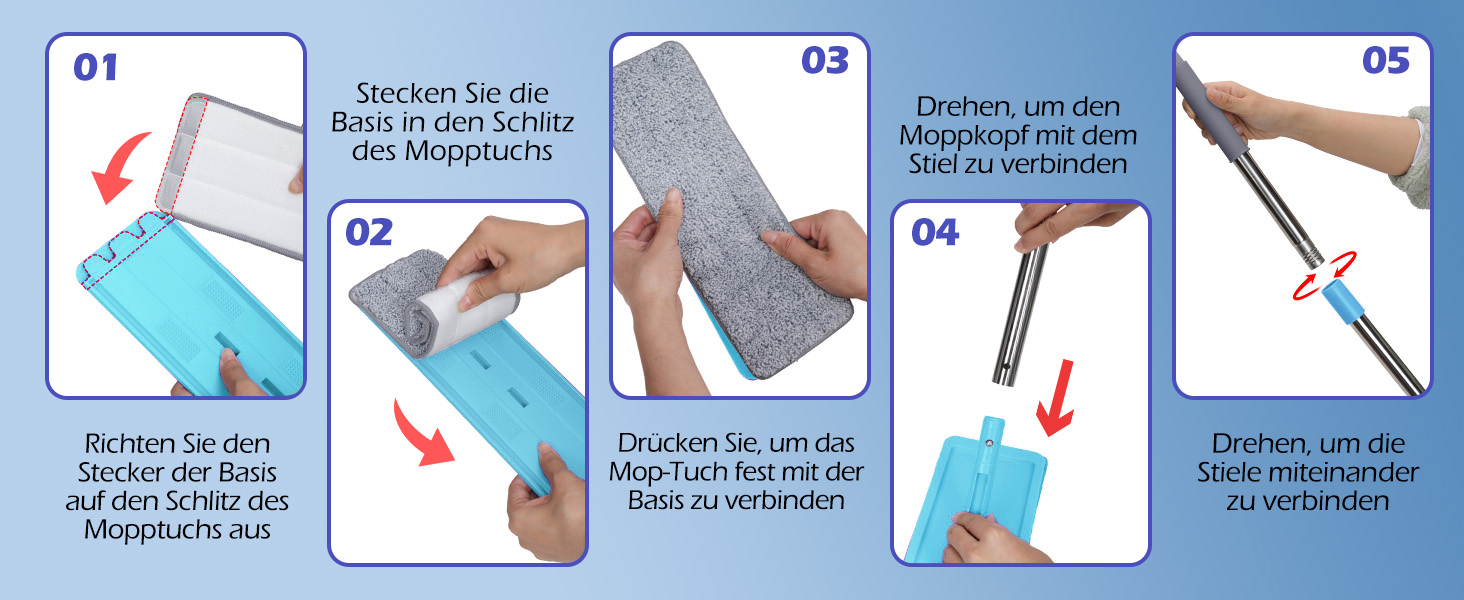 01

Richten Sie den Stecker der Basis auf den Schlitz des Mopptuchs aus

Stecken Sie die Basis in den Schlitz des Mopptuchs

02

03

Drücken Sie, um das Mop-Tuch fest mit der Basis zu verbinden

Drehen, um den Moppkopf mit dem Stiel zu verbinden

04

05

Drehen, um die Stiele miteinander zu verbinden