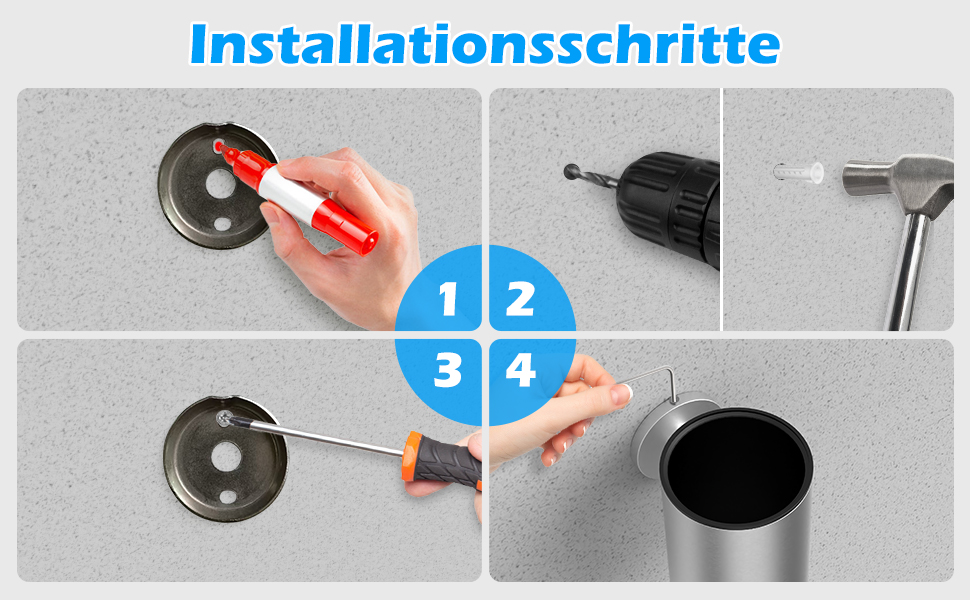 Installationsschritte

1 2
3 4