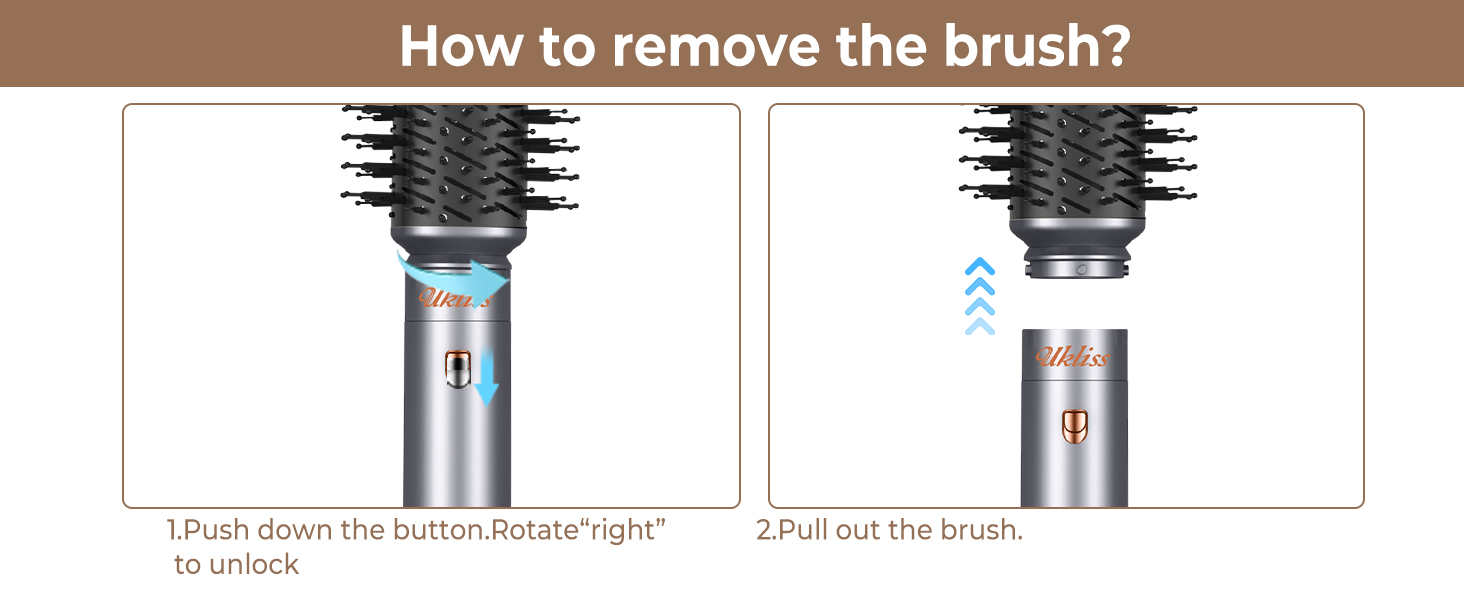 How to remove the brush?

Ukliss

1.Push down the button.Rotate“right” to unlock

Ukliss

2.Pull out the brush.