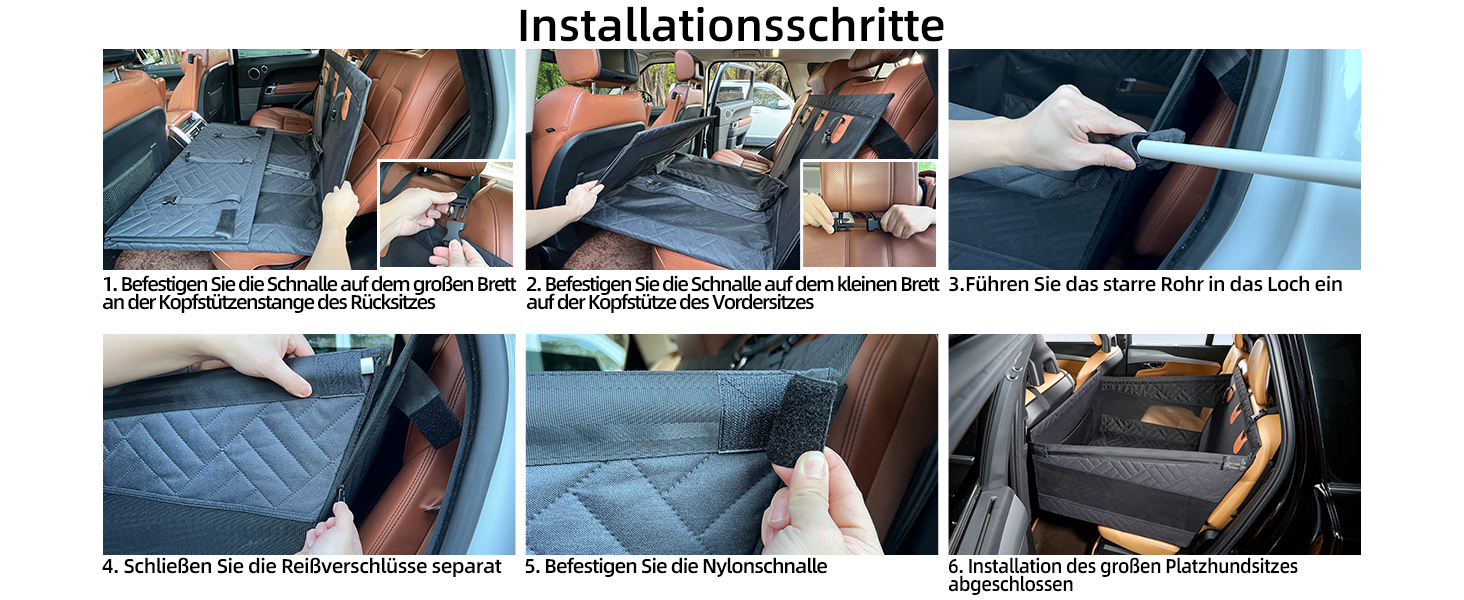 Installationsschritte

1. Befestigen Sie die Schnalle auf dem großen Brett an der Kopfstützenstange des Rücksitzes

2. Befestigen Sie die Schnalle auf dem kleinen Brett auf der Kopfstütze des Vordersitzes

3.Führen Sie das starre Rohr in das Loch ein

4. Schließen Sie die Reißverschlüsse separat

5. Befestigen Sie die Nylonschnalle

6. Installation des großen Platzhundsitzes abgeschlossen