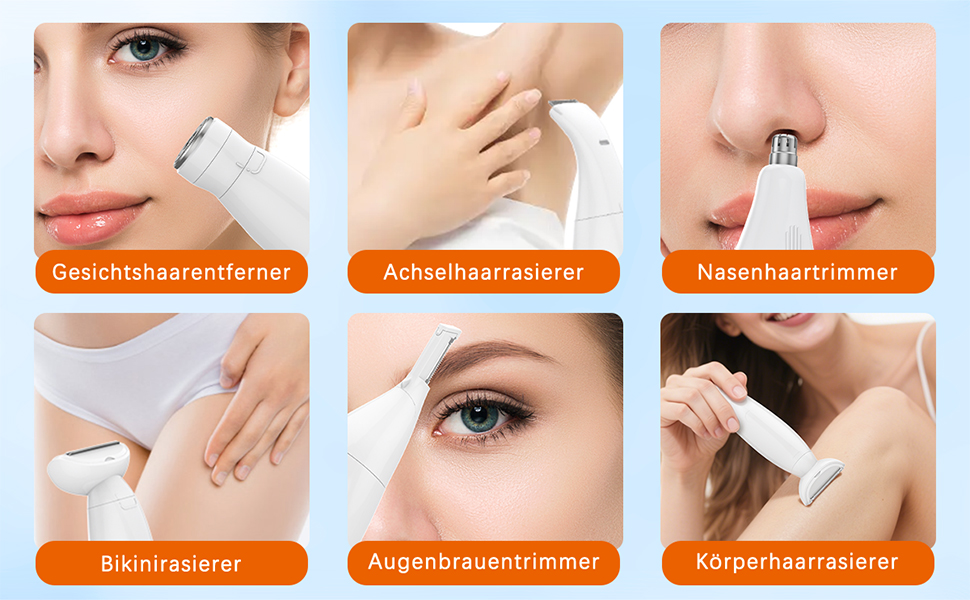 Gesichtshaarentferner

Achselhaarrasierer

Nasenhaartrimmer

Bikinirasierer

Augenbrauentrimmer

Körperhaarrasierer