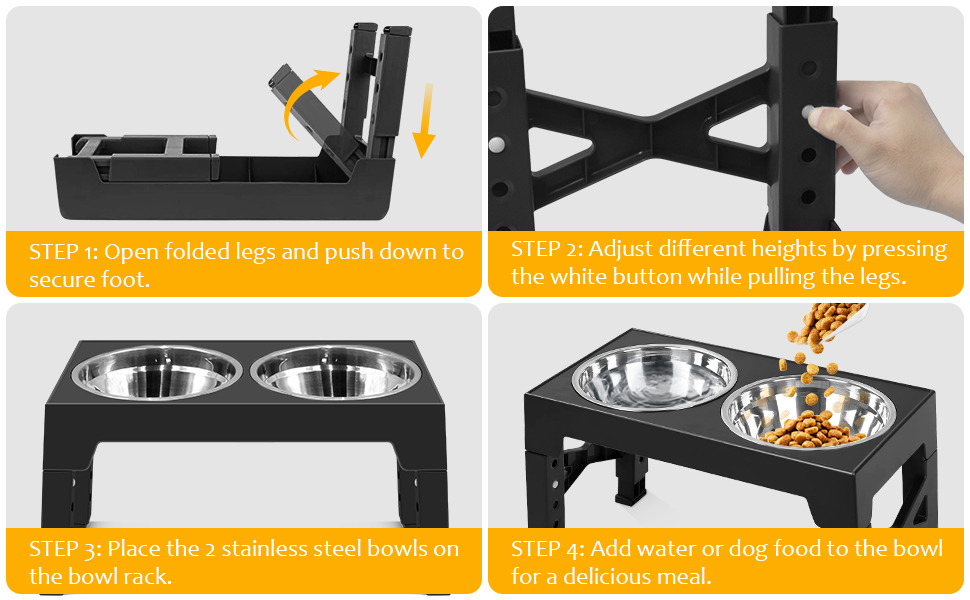 STEP 1: Open folded legs and push down to secure foot.

STEP 2: Adjust different heights by pressing the white button while pulling the legs.

STEP 3: Place the 2 stainless steel bowls on the bowl rack.

STEP 4: Add water or dog food to the bowl for a delicious meal.