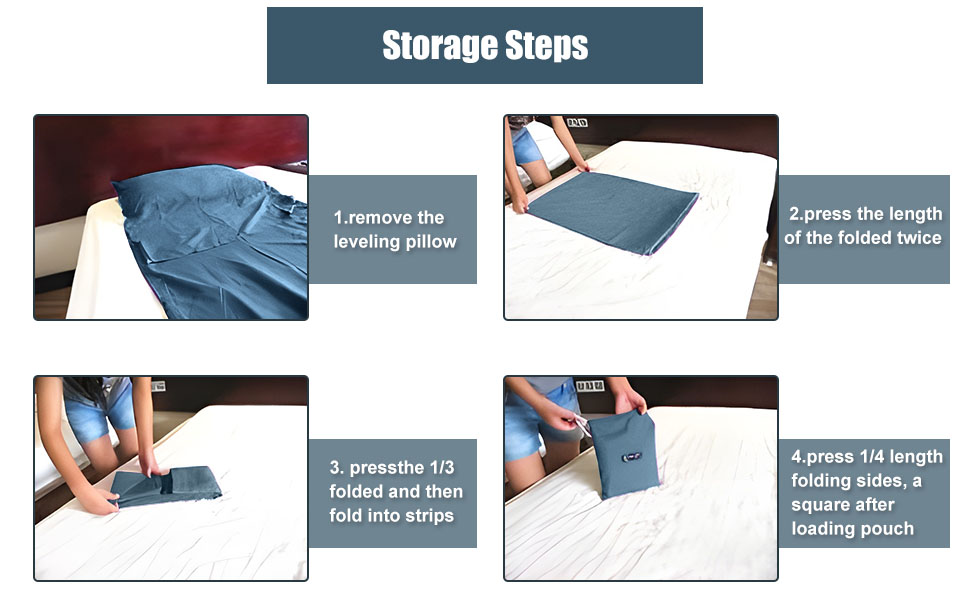 Storage Steps

1.remove the leveling pillow

2.press the length of the folded twice

3. pressthe 1/3 folded and then fold into strips

4.press 1/4 length folding sides, a square after loading pouch