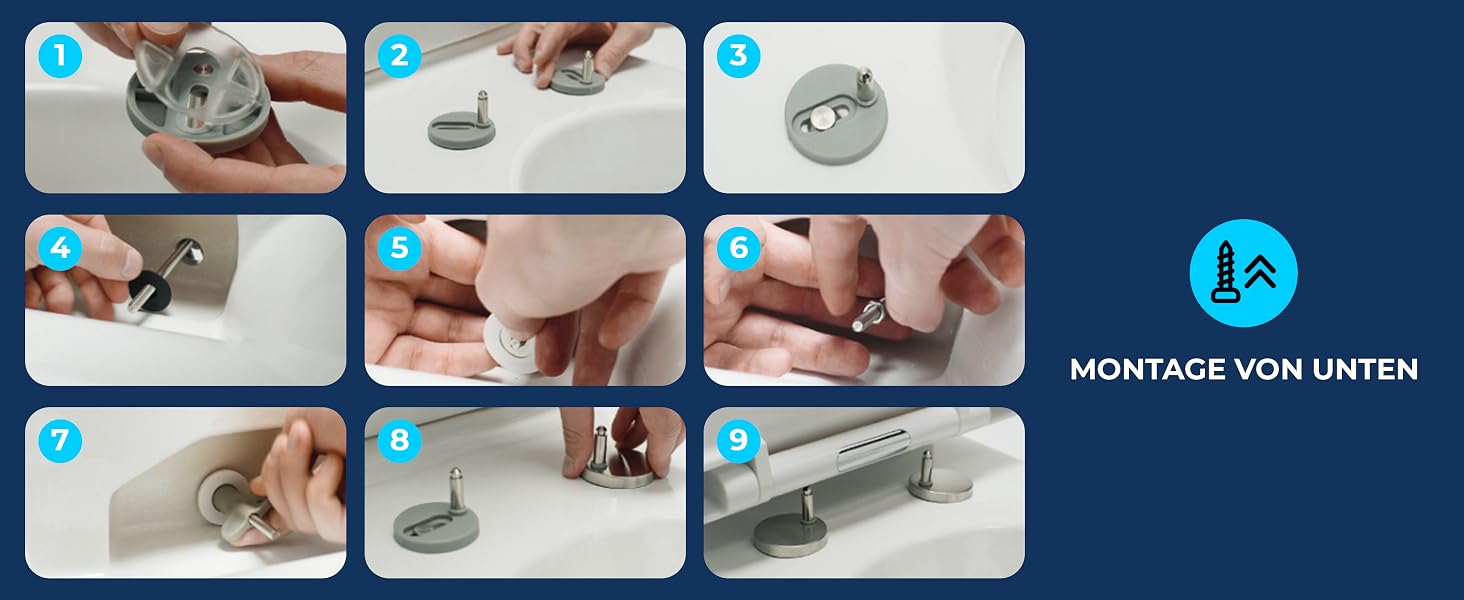 1

2

3

4

5

6

7

8

9

MONTAGE VON UNTEN