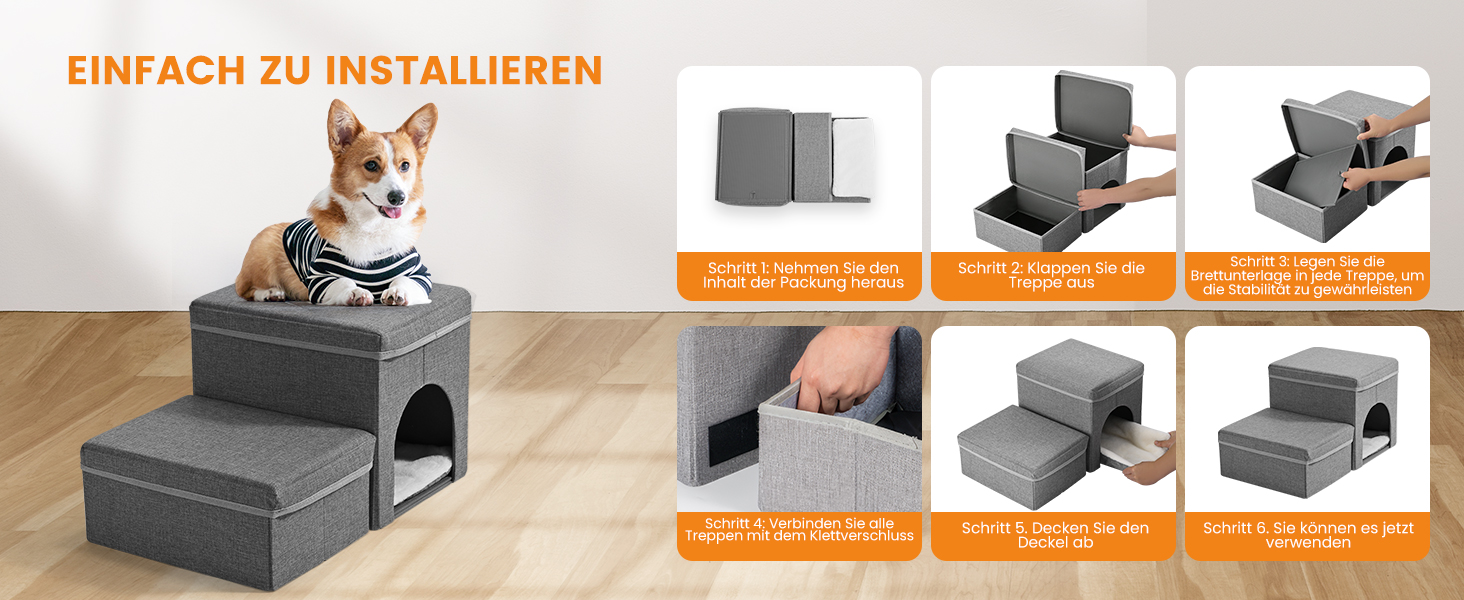 EINFACH ZU INSTALLIEREN

Schritt 1: Nehmen Sie den Inhalt der Packung heraus

Schritt 2: Klappen Sie die Treppe aus

Schritt 3: Legen Sie die Brettunterlage in jede Treppe, um die Stabilität zu gewährleisten

Schritt 4: Verbinden Sie alle Treppen mit dem Klettverschluss

Schritt 5. Decken Sie den Deckel ab

Schritt 6. Sie können es jetzt verwenden