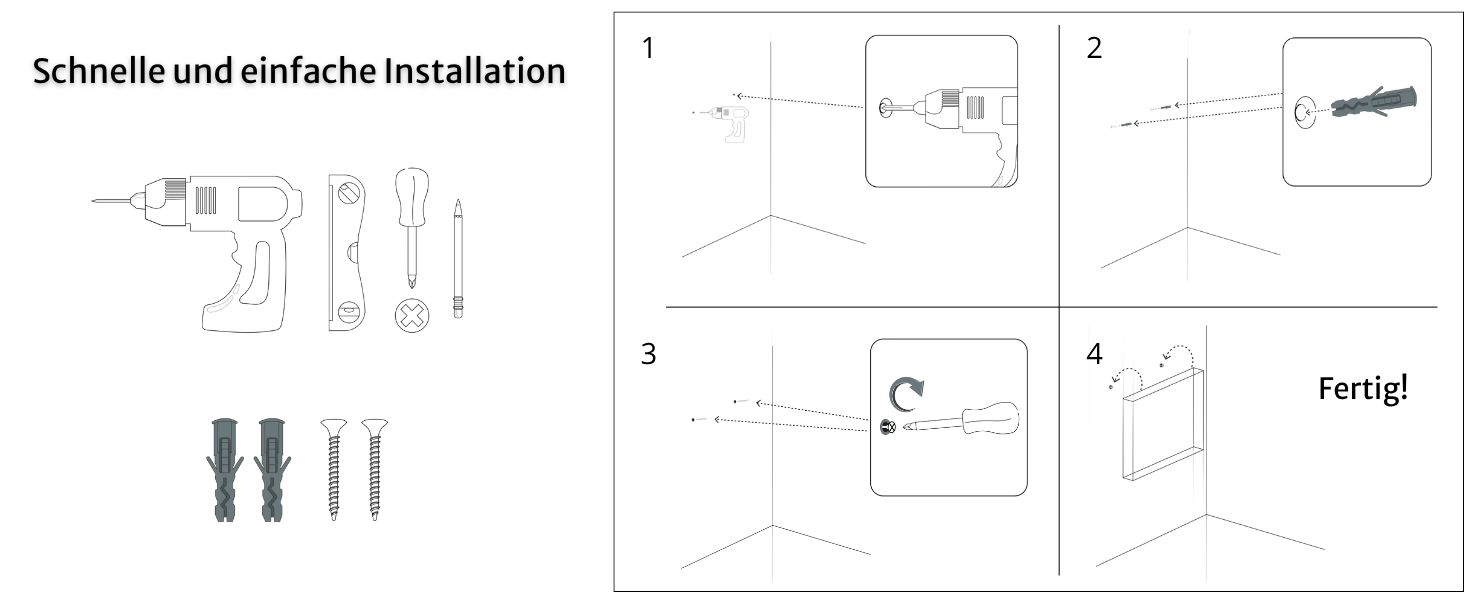 Schnelle und einfache Installation

1

2

3

4

Fertig!