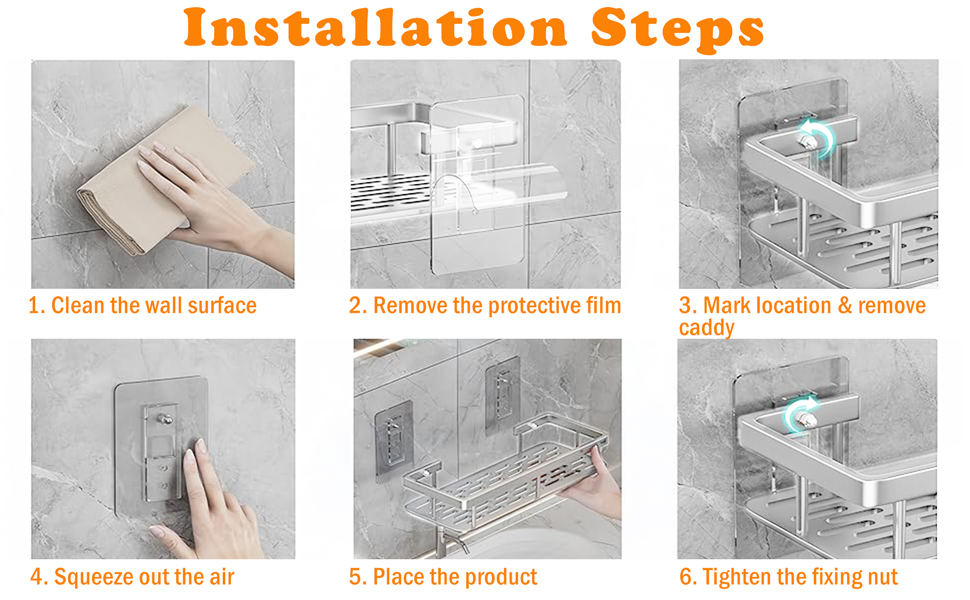 Installation Steps

1. Clean the wall surface

2. Remove the protective film

3. Mark location & remove caddy

4. Squeeze out the air

5. Place the product

6. Tighten the fixing nut